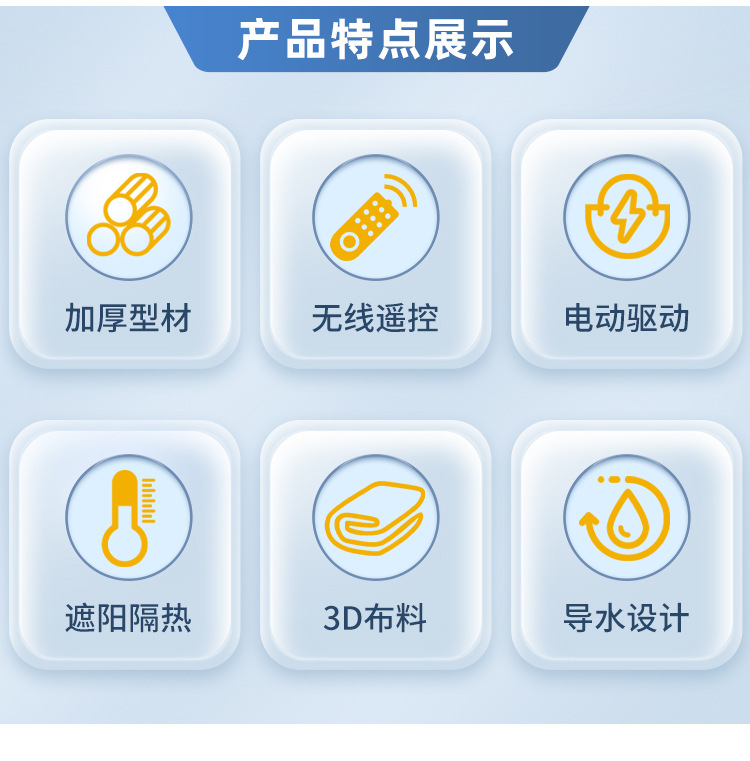 产品特点展示

加厚型材

无线遥控

电动驱动

遮阳隔热

3D布料

导水设计