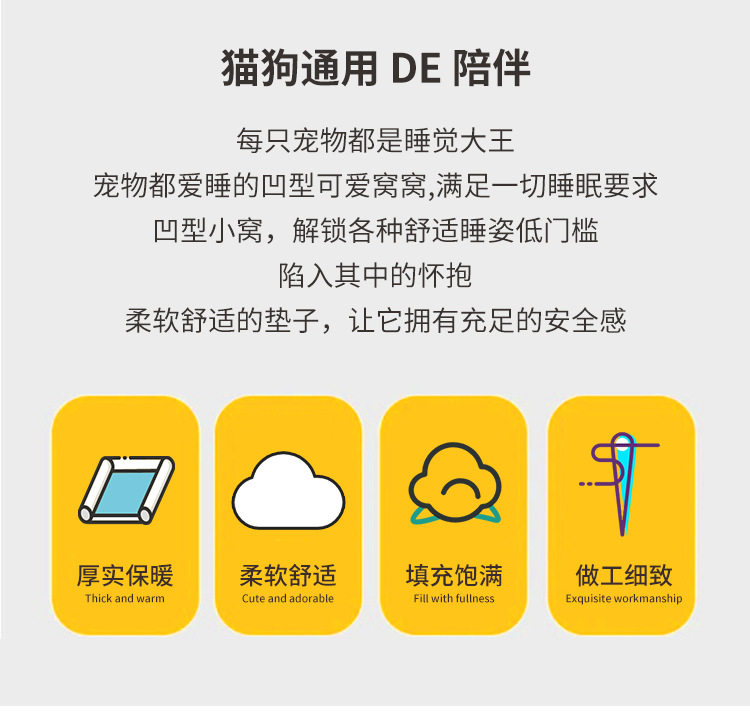 猫狗通用 DE 陪伴

每只宠物都是睡觉大王

宠物都爱睡的凹型可爱窝窝,满足一切睡眠要求

凹型小窝，解锁各种舒适睡姿低门槛

陷入其中的怀抱

柔软舒适的垫子，让它拥有充足的安全感

厚实保暖
Thick and warm

柔软舒适
Cute and adorable

填充饱满
Fill with fullness

做工细致
Exquisite workmanship