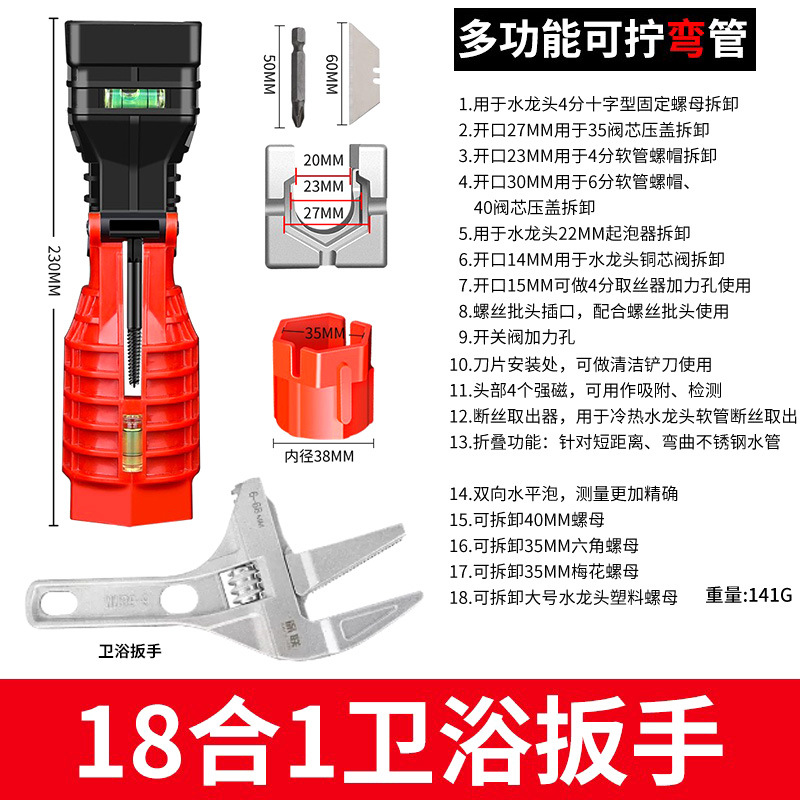 230MM

50MM

60MM

20MM
23MM
27MM

35MM

内径38MM

6-68 MM

卫浴扳手

多功能可拧弯管

1.用于水龙头4分十字型固定螺母拆卸
2.开口27MM用于35阀芯压盖拆卸
3.开口23MM用于4分软管螺帽拆卸
4.开口30MM用于6分软管螺帽、40阀芯压盖拆卸
5.用于水龙头22MM起泡器拆卸
6.开口14MM用于水龙头铜芯阀拆卸
7.开口15MM可做4分取丝器加力孔使用
8.螺丝批头插口，配合螺丝批头使用
9.开关阀加力孔
10.刀片安装处，可做清洁铲刀使用
11.头部4个强磁，可用作吸附、检测
12.断丝取出器，用于冷热水龙头软管断丝取出
13.折叠功能：针对短距离、弯曲不锈钢水管

14.双向水平泡，测量更加精确
15.可拆卸40MM螺母
16.可拆卸35MM六角螺母
17.可拆卸35MM梅花螺母
18.可拆卸大号水龙头塑料螺母

重量:141G

18合1卫浴扳手