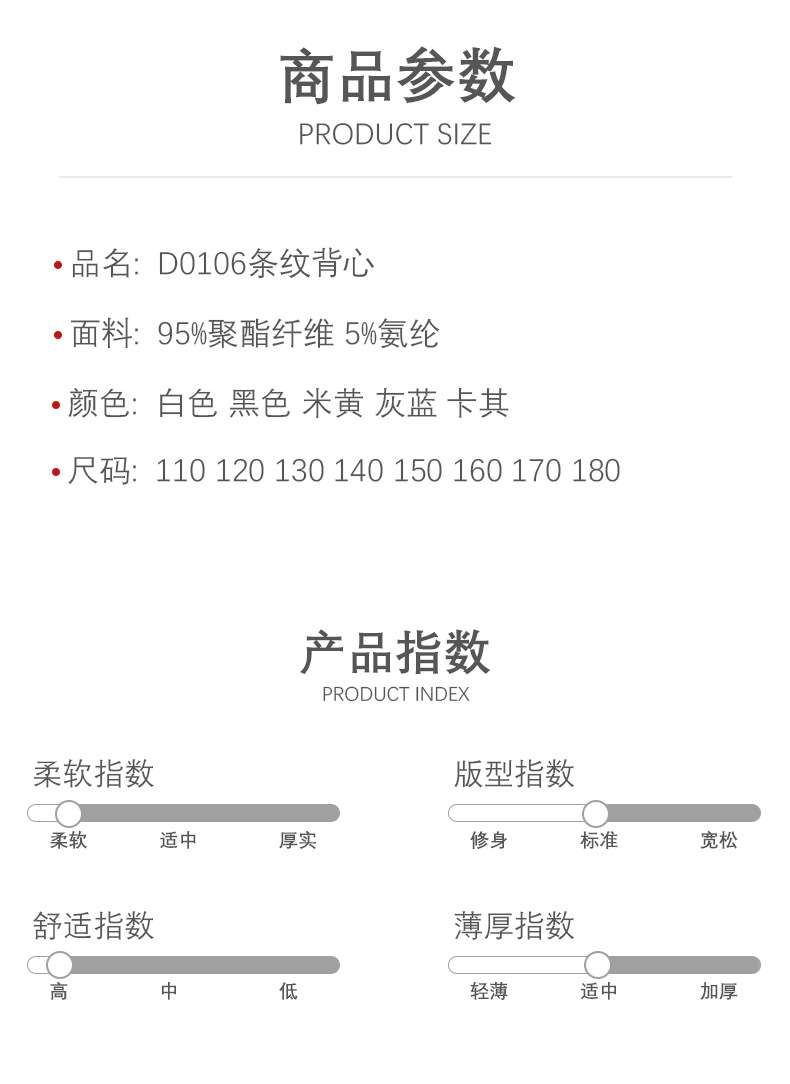 商品参数
PRODUCT SIZE

• 品名: D0106条纹背心

• 面料: 95%聚酯纤维 5%氨纶

• 颜色: 白色 黑色 米黄 灰蓝 卡其

• 尺码: 110 120 130 140 150 160 170 180

产品指数
PRODUCT INDEX

柔软指数
柔软 适中 厚实

舒适指数
高 中 低

版型指数
修身 标准 宽松

薄厚指数
轻薄 适中 加厚