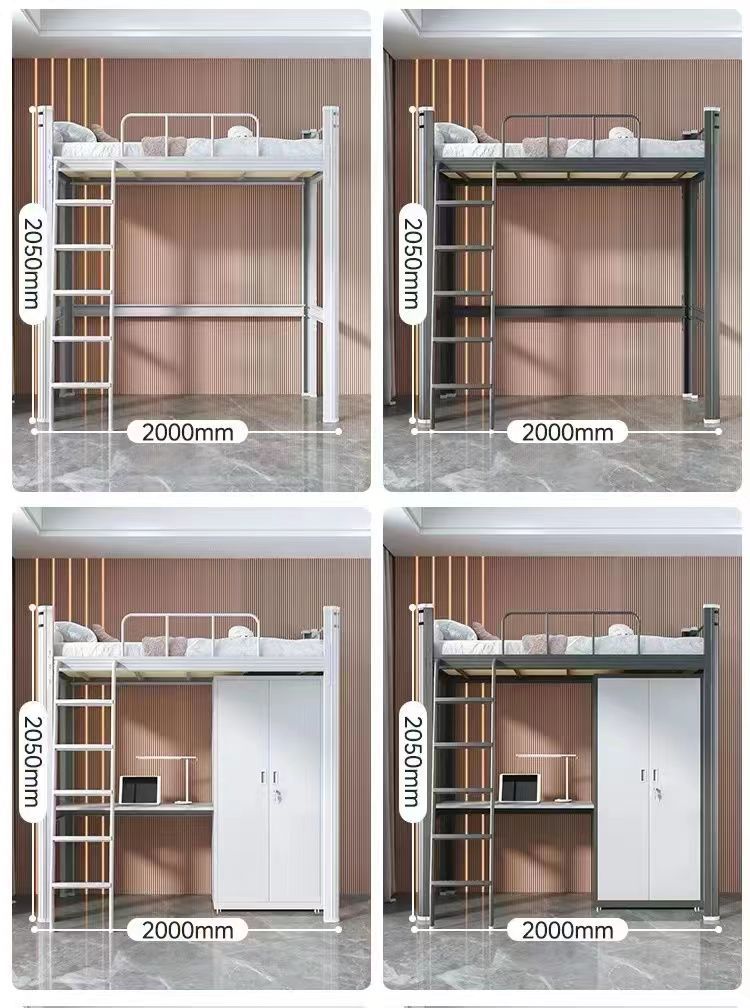 2050mm
2000mm

2050mm
2000mm

2050mm
2000mm

2050mm
2000mm