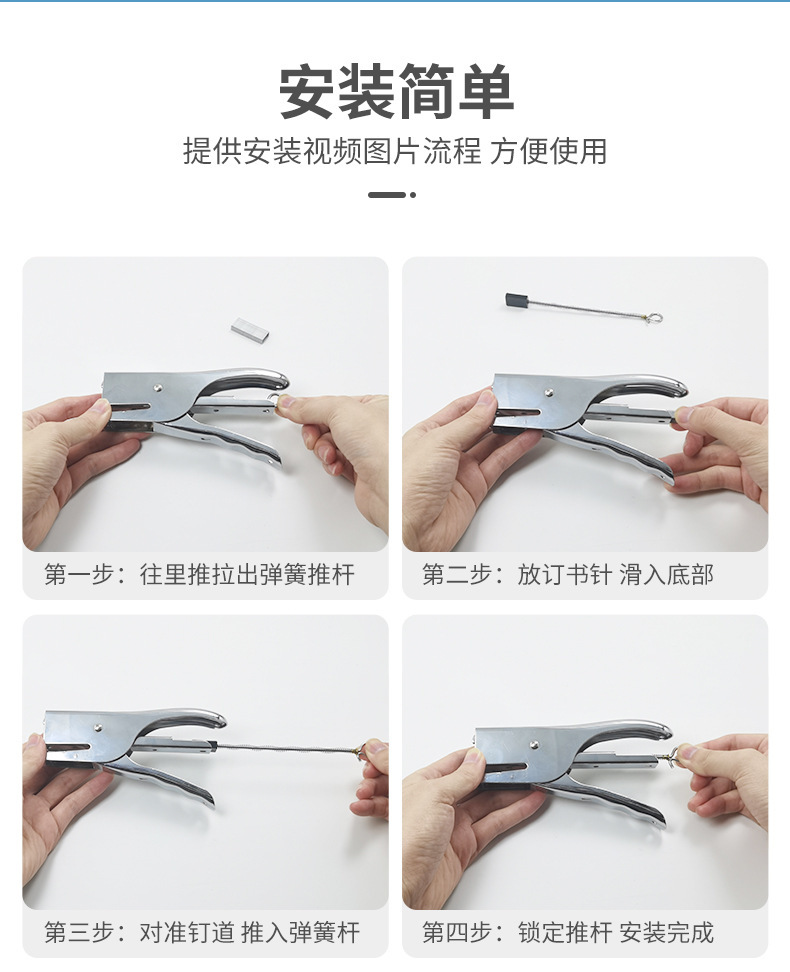 安装简单

提供安装视频图片流程 方便使用

第一步：往里推拉出弹簧推杆

第二步：放订书针 滑入底部

第三步：对准钉道 推入弹簧杆

第四步：锁定推杆 安装完成