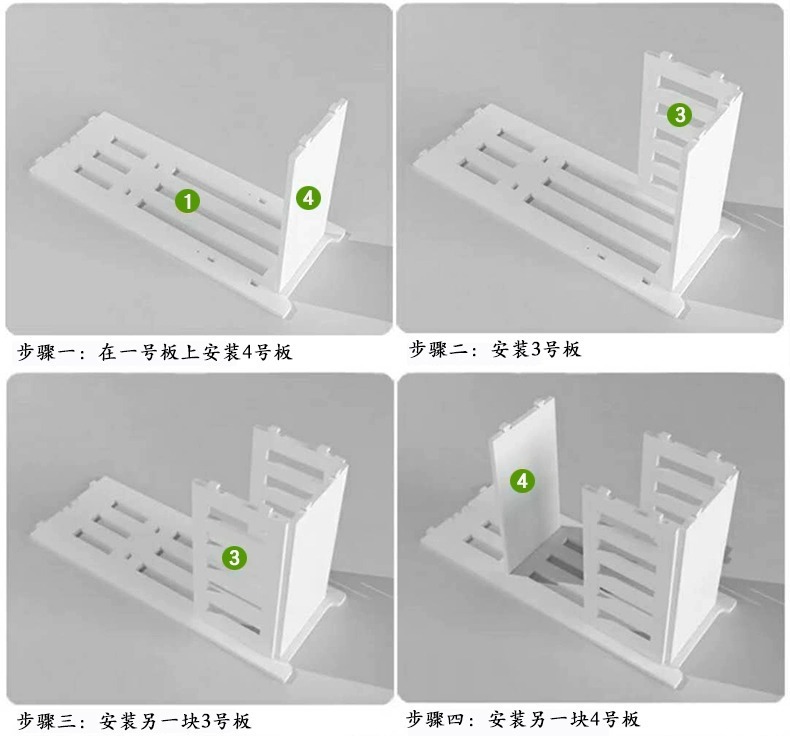 1

4

步骤一：在一号板上安装4号板

3

步骤二：安装3号板

3

步骤三：安装另一块3号板

4

步骤四：安装另一块4号板