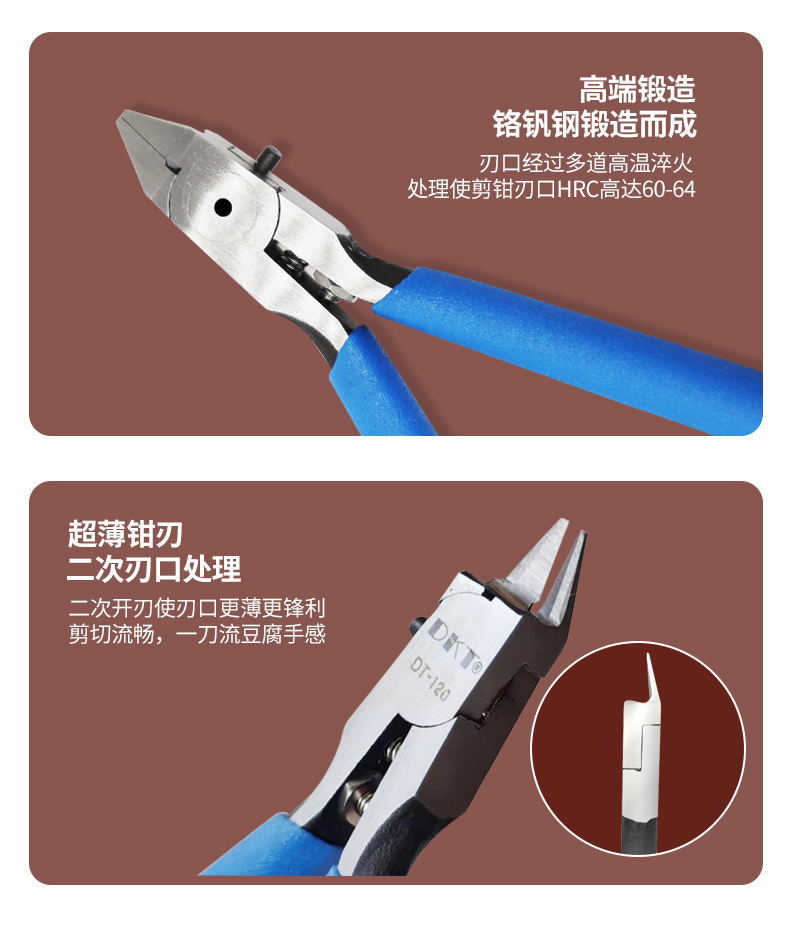 高端锻造
铬钒钢锻造而成

刃口经过多道高温淬火
处理使剪钳刃口HRC高达60-64

超薄钳刃
二次刃口处理

二次开刃使刃口更薄更锋利
剪切流畅，一刀流豆腐手感

DKT®
DT-120