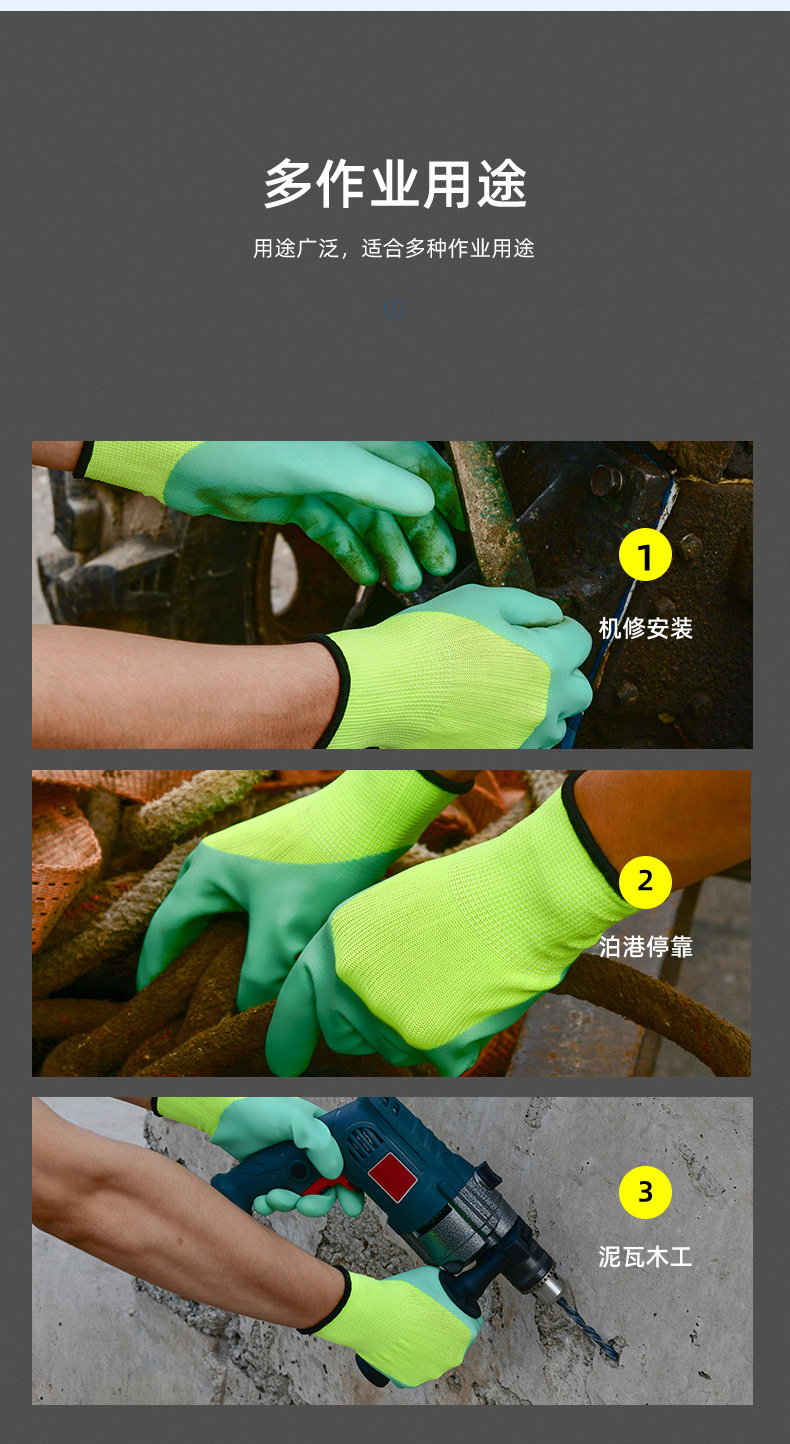 多作业用途

用途广泛，适合多种作业用途

1
机修安装

2
泊港停靠

3
泥瓦木工