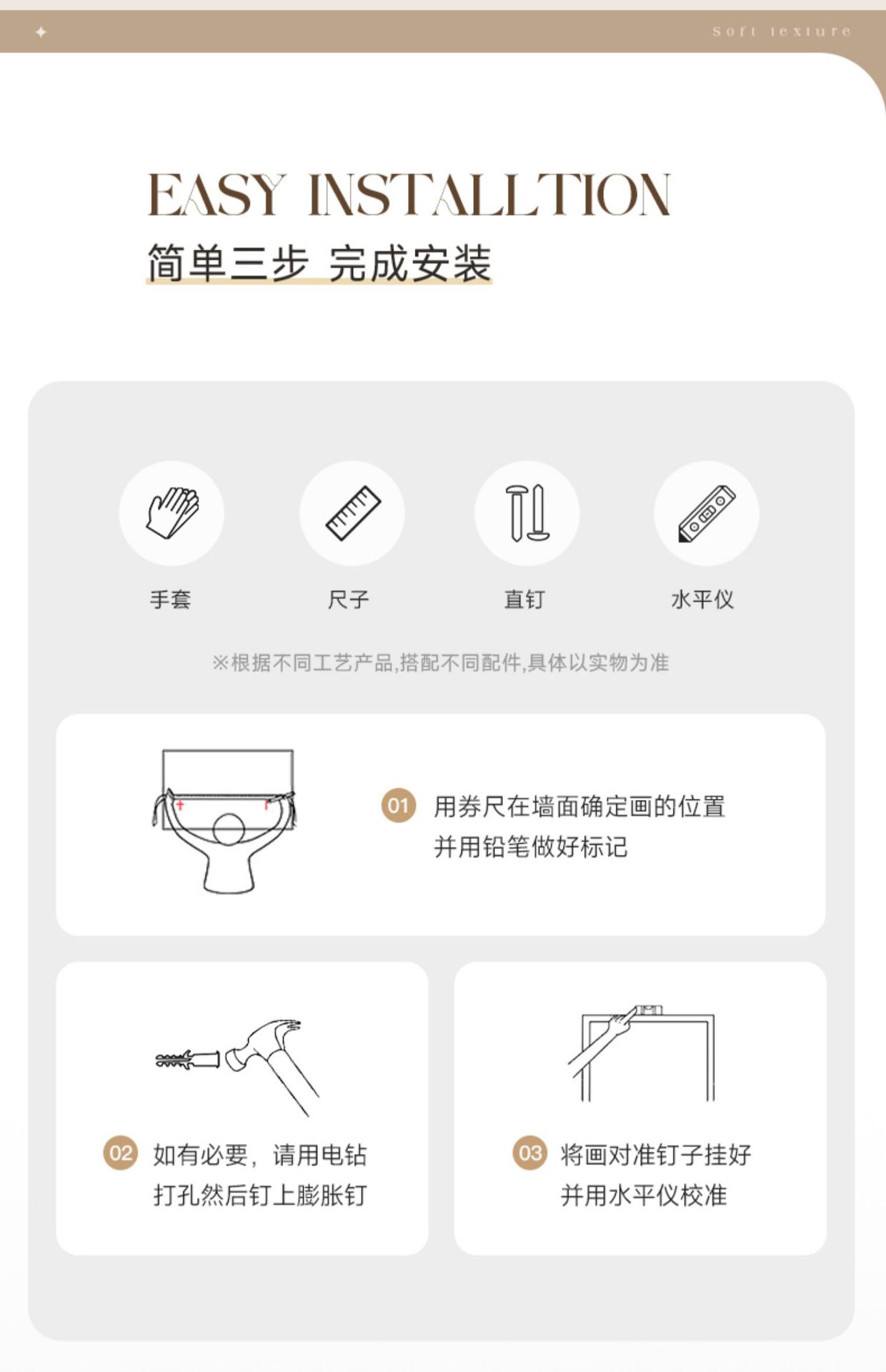 Soft texture

EASY INSTALLTION
简单三步 完成安装

手套
尺子
直钉
水平仪

※根据不同工艺产品,搭配不同配件,具体以实物为准

01 用券尺在墙面确定画的位置
并用铅笔做好标记

02 如有必要，请用电钻
打孔然后钉上膨胀钉

03 将画对准钉子挂好
并用水平仪校准