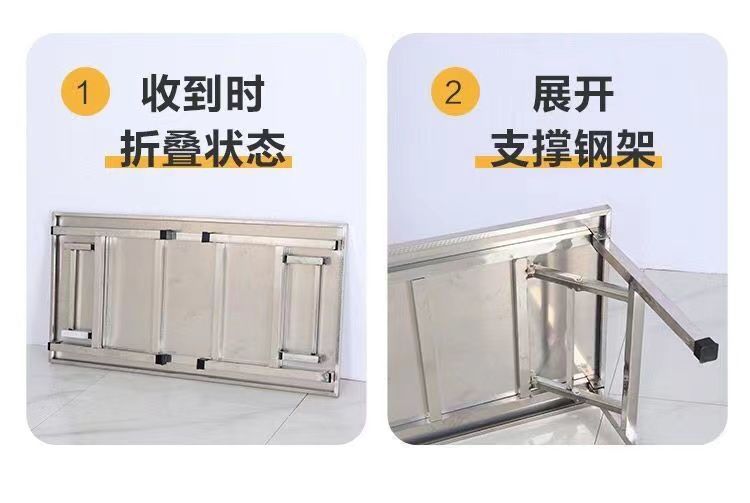 1 收到时
折叠状态

2 展开
支撑钢架