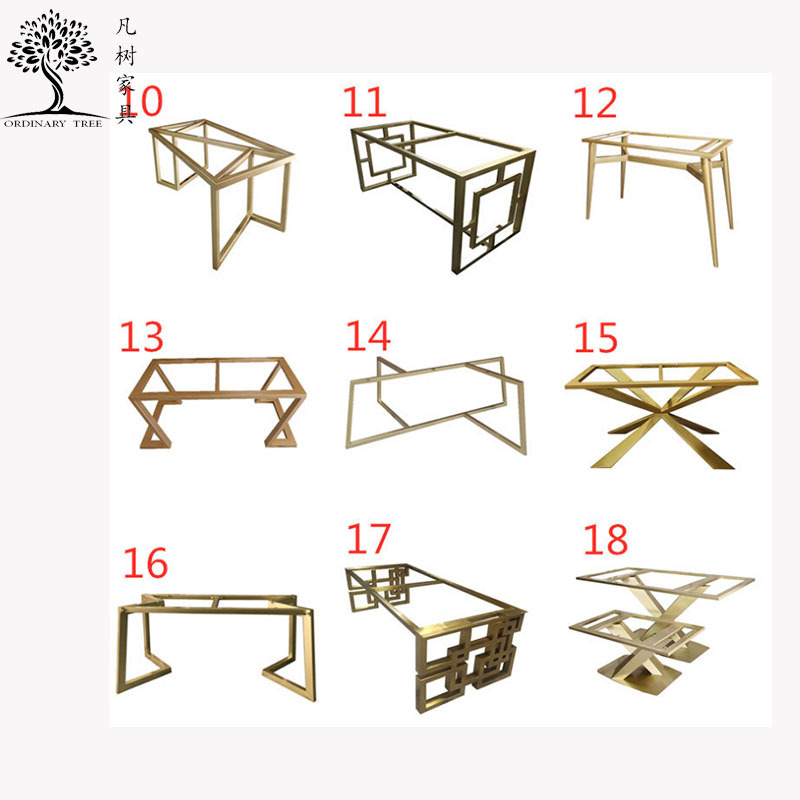 凡树家具
ORDINARY TREE

10

11

12

13

14

15

16

17

18