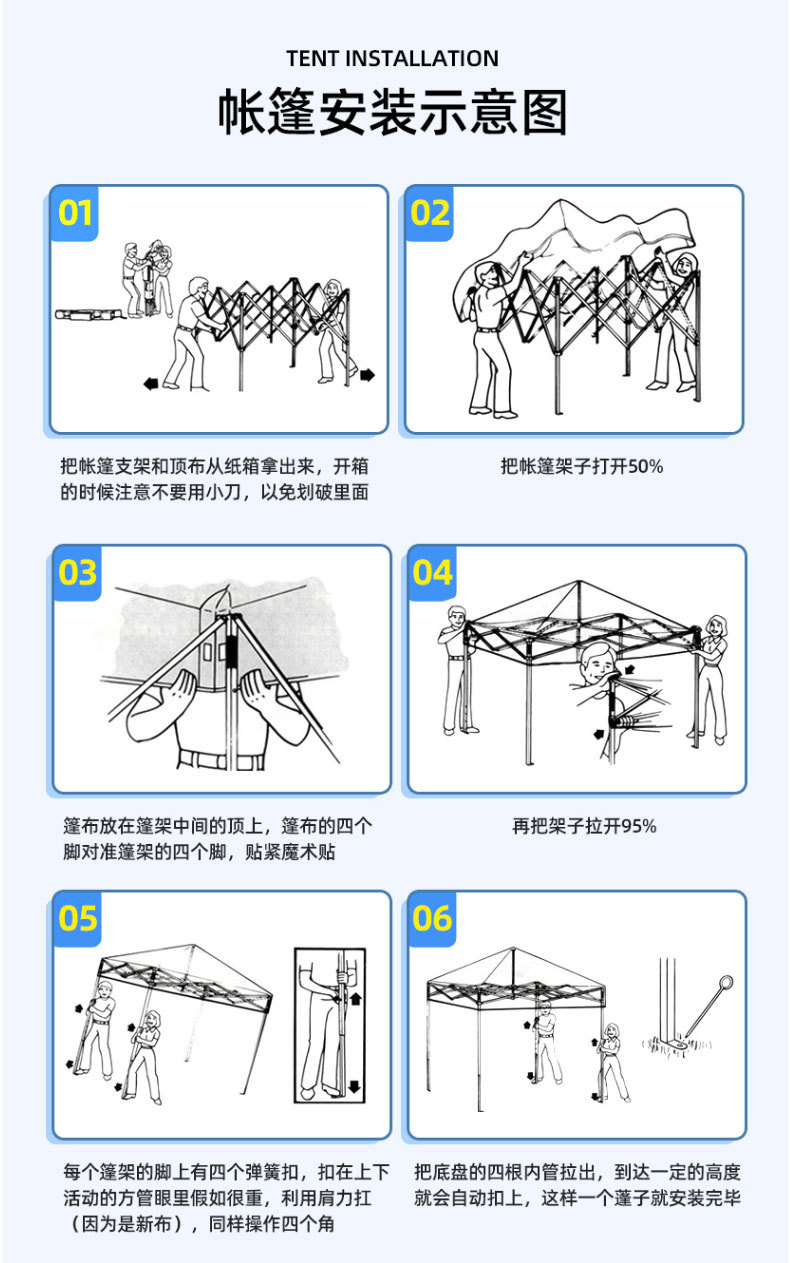 TENT INSTALLATION

帐篷安装示意图

01

把帐篷支架和顶布从纸箱拿出来，开箱的时候注意不要用小刀，以免划破里面

02

把帐篷架子打开50%

03

篷布放在篷架中间的顶上，篷布的四个脚对准篷架的四个脚，贴紧魔术贴

04

再把架子拉开95%

05

每个篷架的脚上有四个弹簧扣，扣在上下活动的方管眼里假如很重，利用肩力扛（因为是新布），同样操作四个角

06

把底盘的四根内管拉出，到达一定的高度就会自动扣上，这样一个蓬子就安装完毕