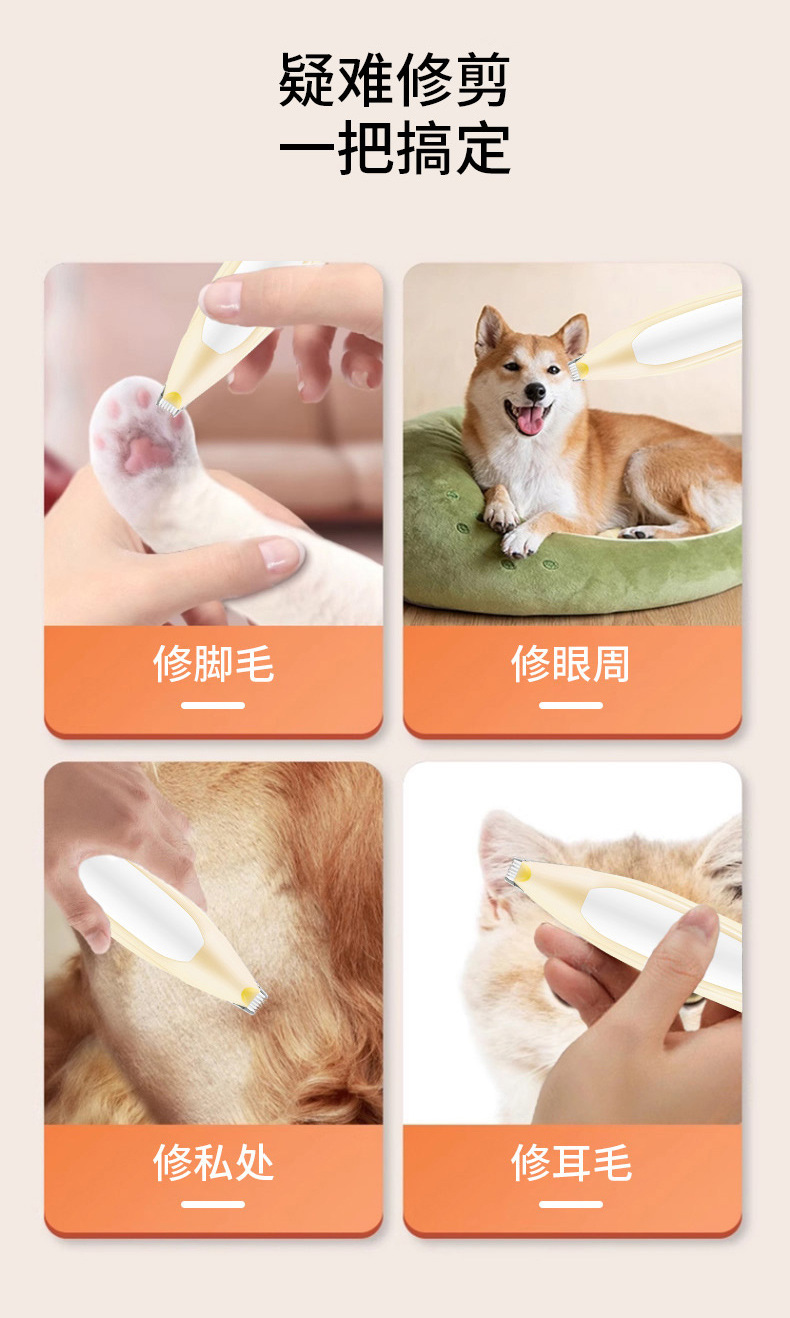 疑难修剪
一把搞定

修脚毛

修眼周

修私处

修耳毛