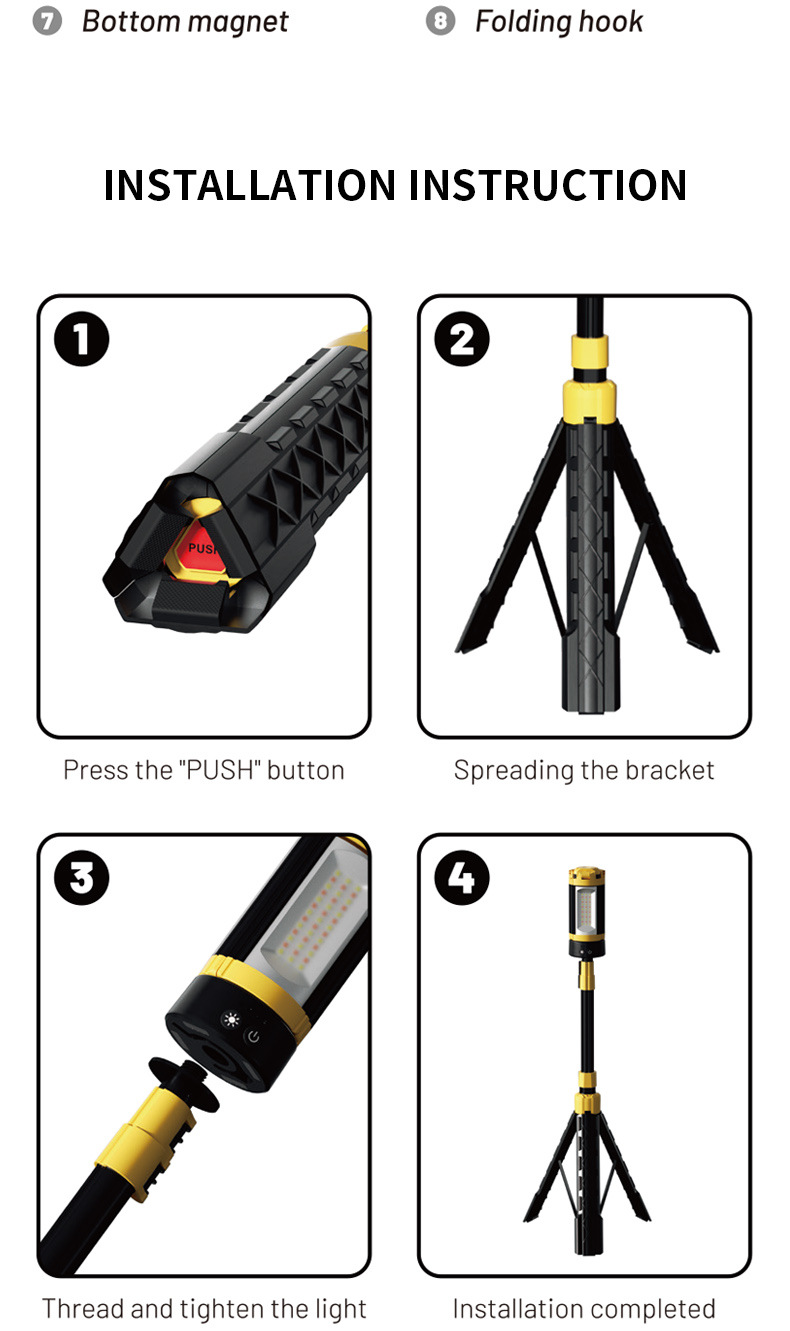 7 Bottom magnet

8 Folding hook

INSTALLATION INSTRUCTION

1

PUSH

Press the "PUSH" button

2

Spreading the bracket

3

Thread and tighten the light

4

Installation completed