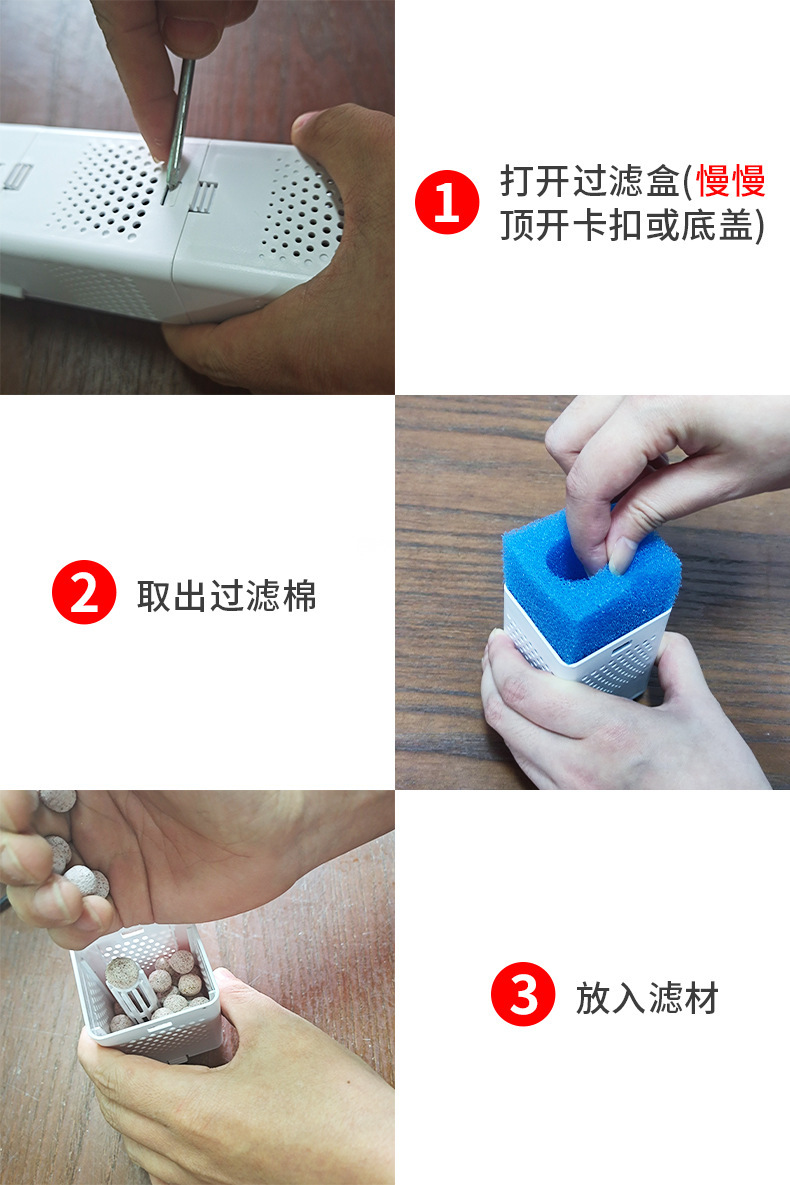 1 打开过滤盒(慢慢顶开卡扣或底盖)

2 取出过滤棉

3 放入滤材