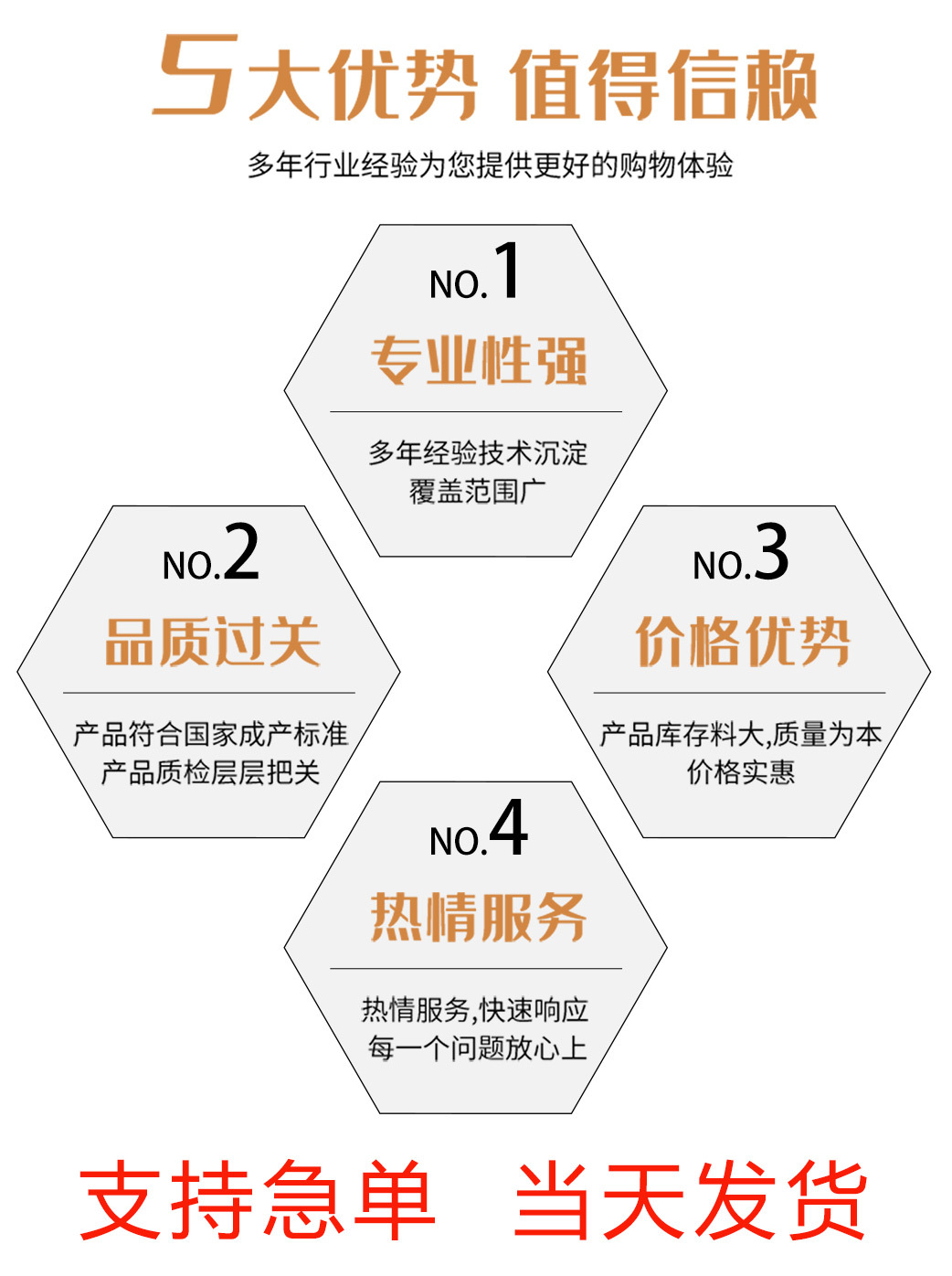 5大优势 值得信赖

多年行业经验为您提供更好的购物体验

NO.1

专业性强

多年经验技术沉淀
覆盖范围广

NO.2

品质过关

产品符合国家成产标准
产品质检层层把关

NO.3

价格优势

产品库存料大,质量为本
价格实惠

NO.4

热情服务

热情服务,快速响应
每一个问题放心上

支持急单 当天发货