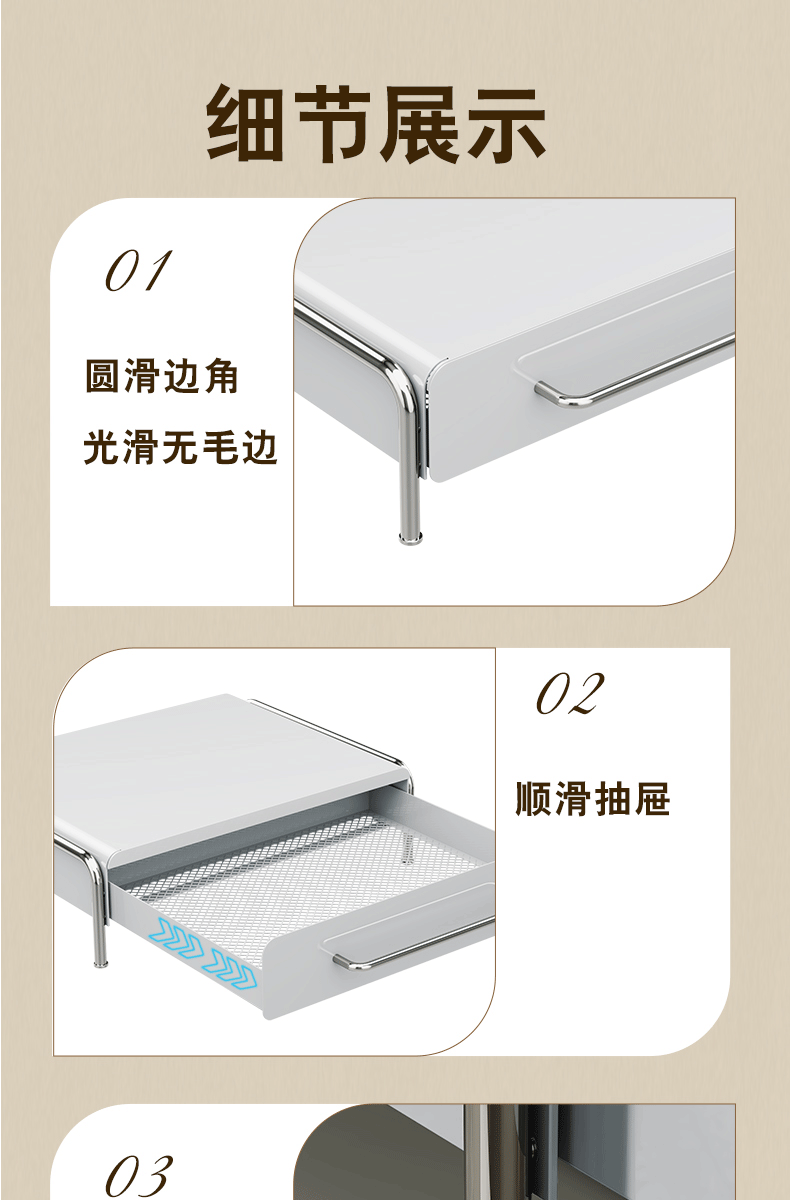 细节展示

01

圆滑边角

光滑无毛边

02

顺滑抽屉

03