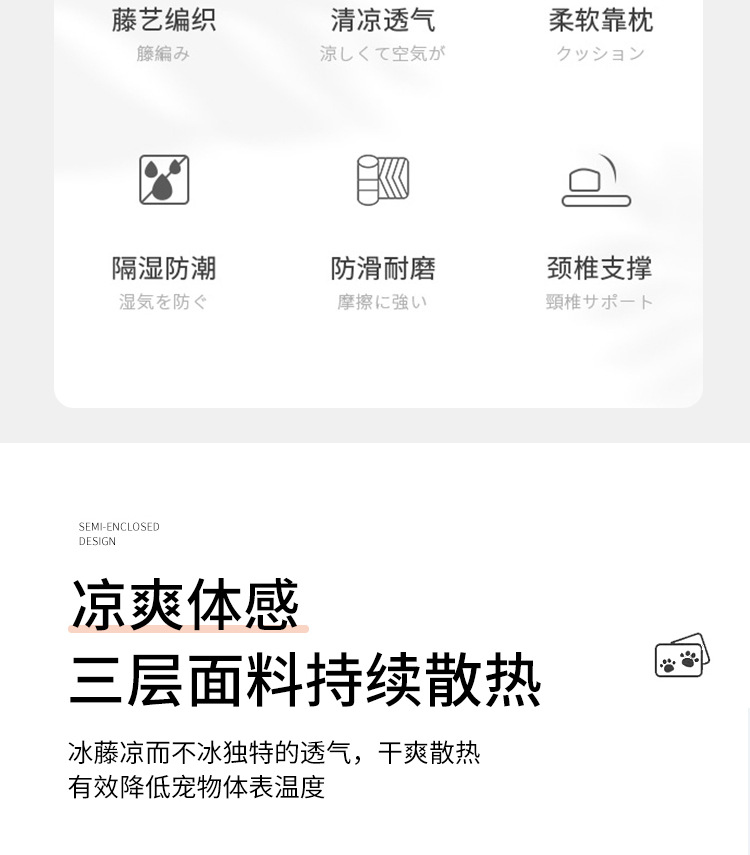 藤艺编织
籐編み

清凉透气
涼しくて空気が

柔软靠枕
クッション

隔湿防潮
湿気を防ぐ

防滑耐磨
摩擦に強い

颈椎支撑
頸椎サポート

SEMI-ENCLOSED
DESIGN

凉爽体感
三层面料持续散热

冰藤凉而不冰独特的透气，干爽散热
有效降低宠物体表温度