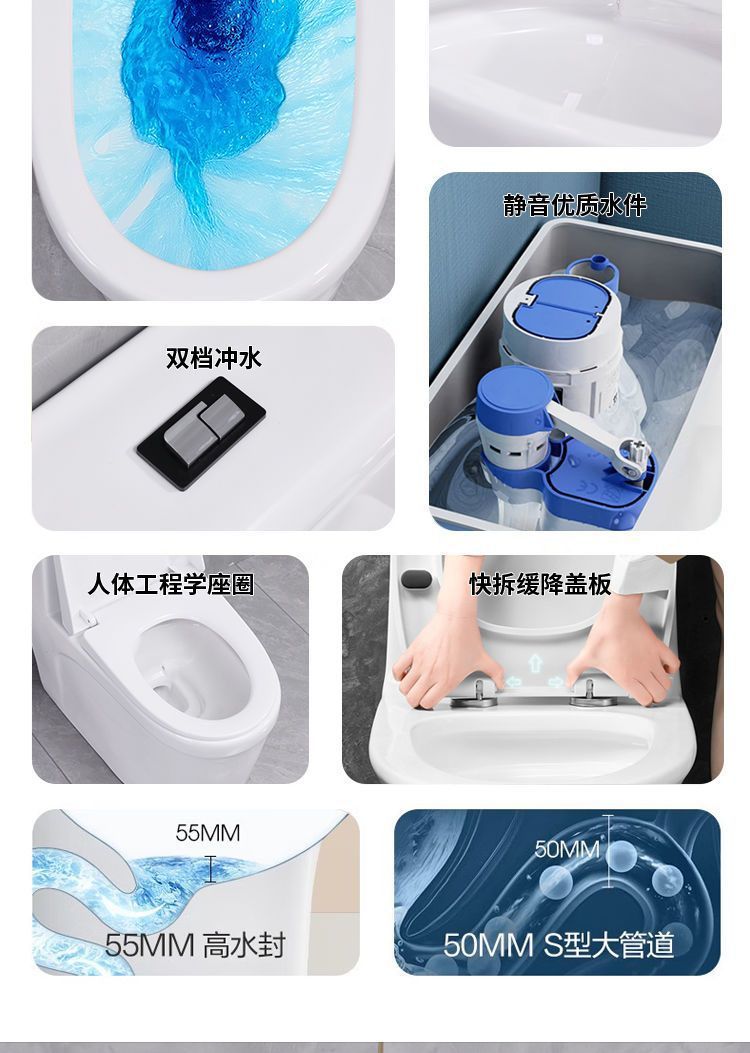 静音优质水件

双档冲水

人体工程学座圈

快拆缓降盖板

55MM

55MM 高水封

50MM

50MM S型大管道