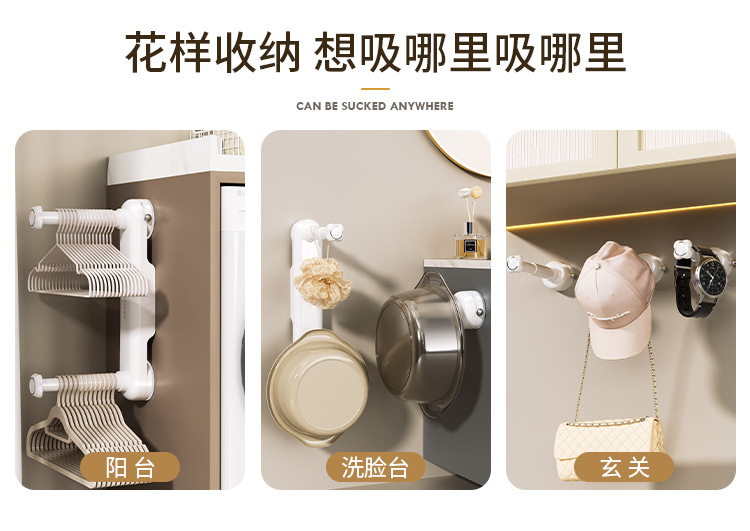 花样收纳 想吸哪里吸哪里

CAN BE SUCKED ANYWHERE

阳台

洗脸台

玄关