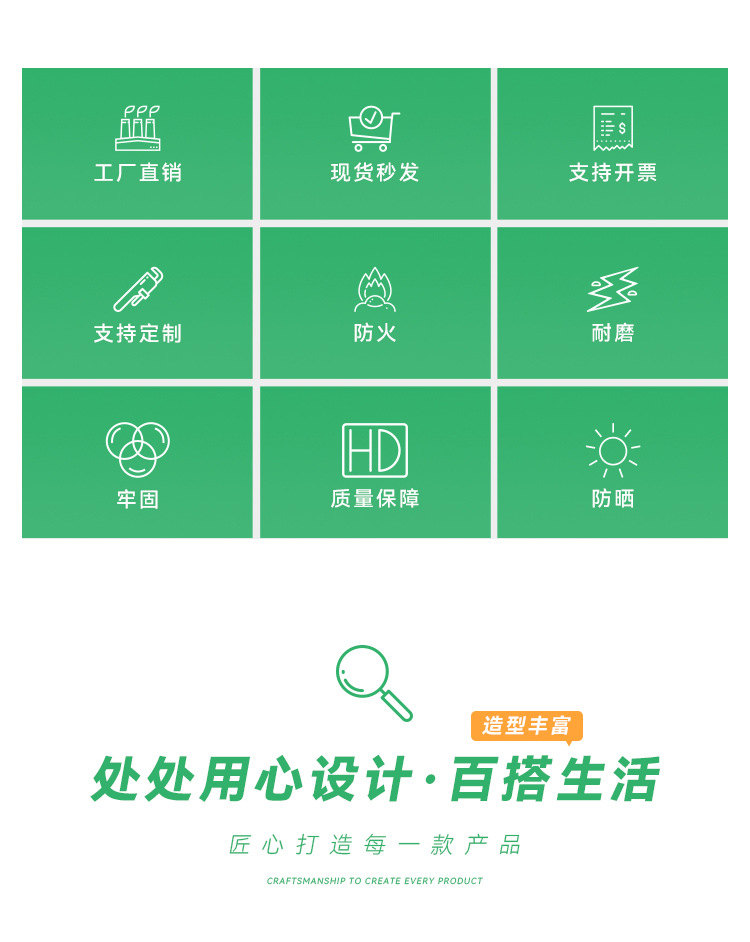 工厂直销

现货秒发

支持开票

支持定制

防火

耐磨

牢固

HD

质量保障

防晒

造型丰富

处处用心设计·百搭生活

匠心打造每一款产品

CRAFTSMANSHIP TO CREATE EVERY PRODUCT