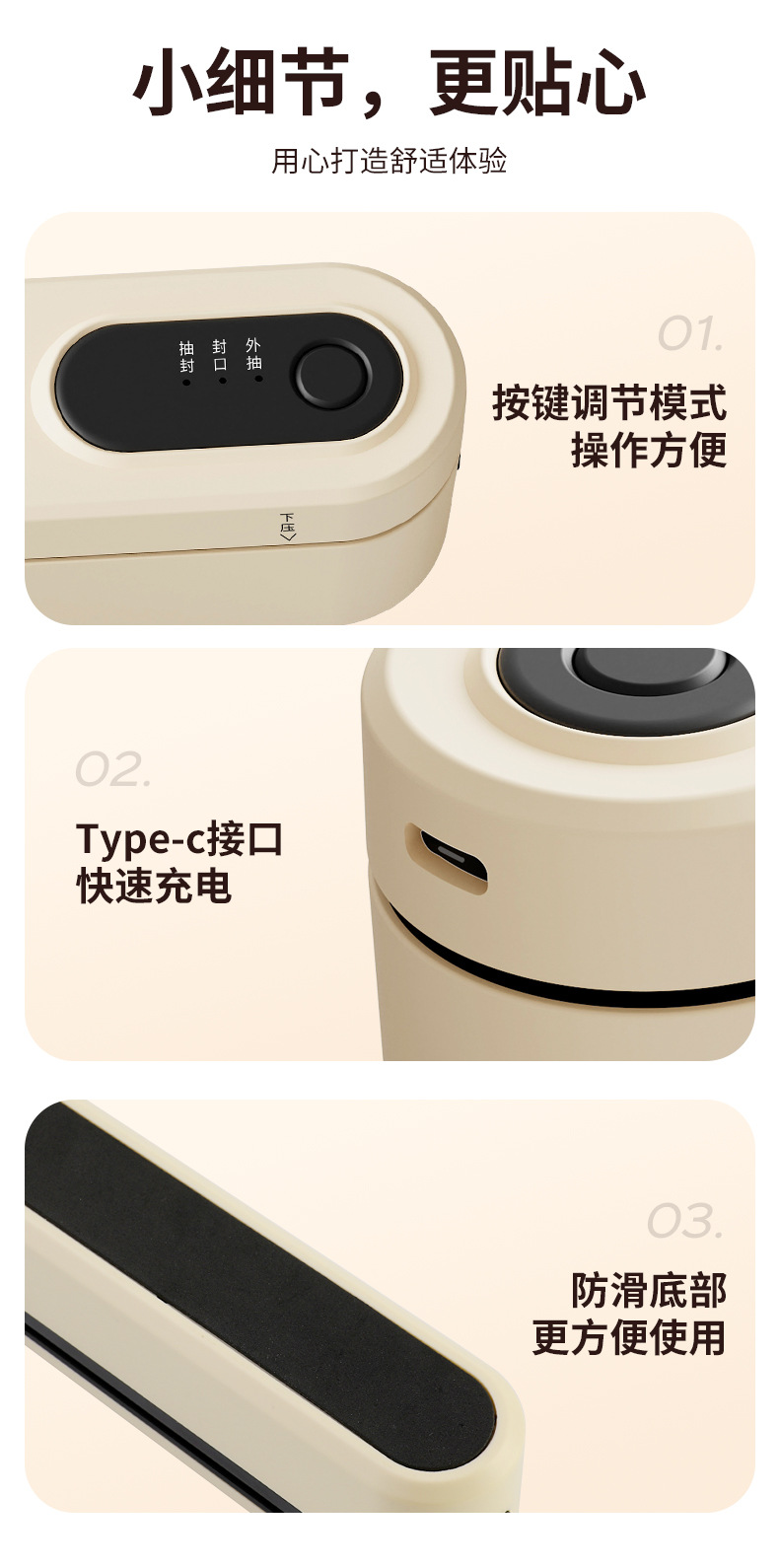 小细节，更贴心

用心打造舒适体验

抽封 封口 外抽

下压

01.

按键调节模式
操作方便

02.

Type-c接口
快速充电

03.

防滑底部
更方便使用