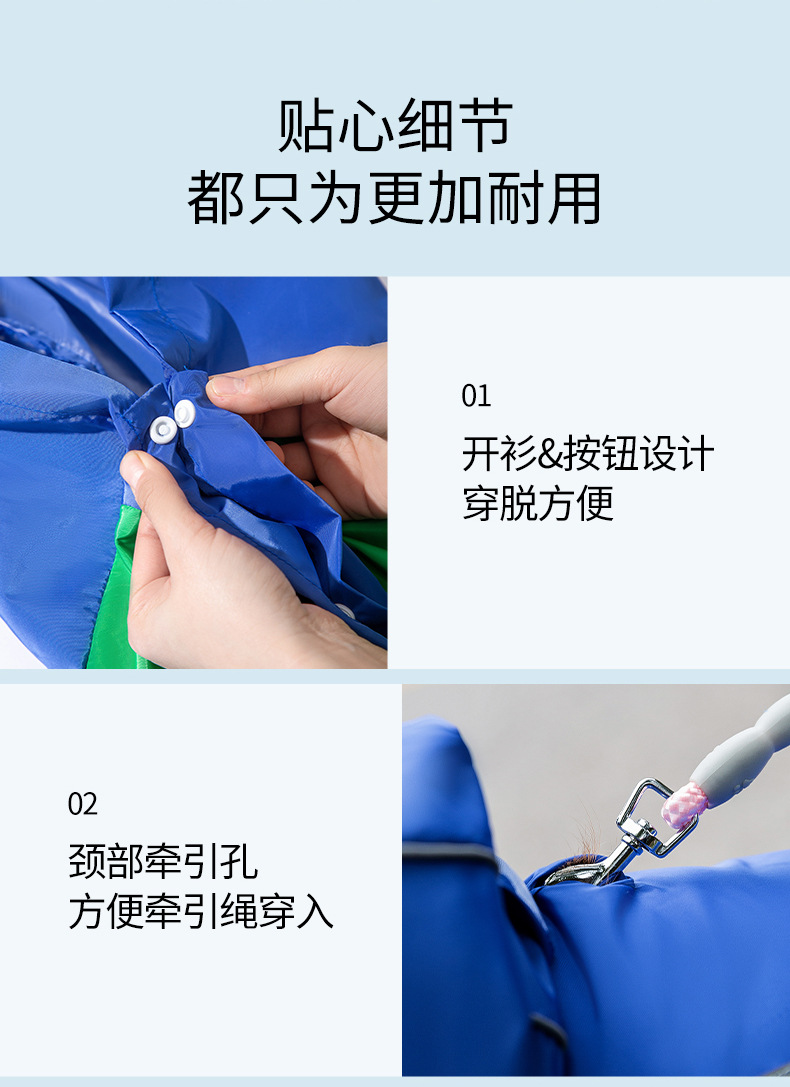 贴心细节
都只为更加耐用

01
开衫&按钮设计
穿脱方便

02
颈部牵引孔
方便牵引绳穿入