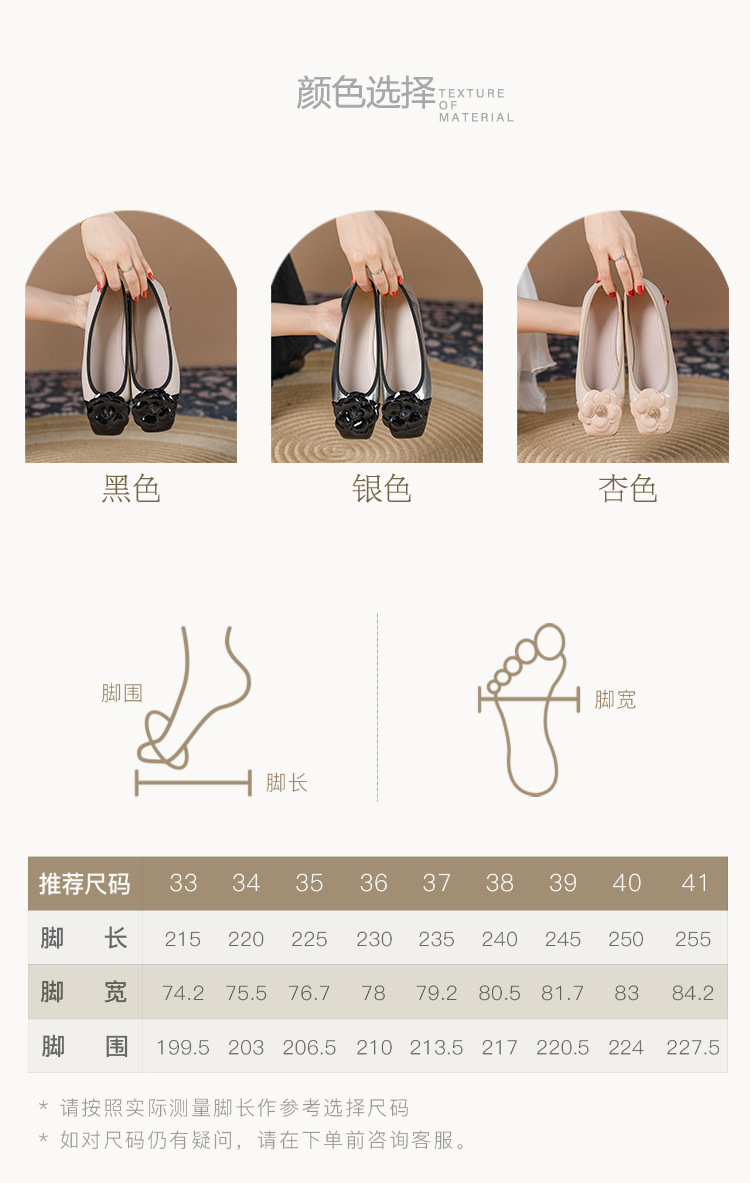 颜色选择 TEXTURE OF MATERIAL

黑色

银色

杏色

脚围

脚长

脚宽

| 推荐尺码 | 33 | 34 | 35 | 36 | 37 | 38 | 39 | 40 | 41 |
|---|---|---|---|---|---|---|---|---|---|
| 脚 长 | 215 | 220 | 225 | 230 | 235 | 240 | 245 | 250 | 255 |
| 脚 宽 | 74.2 | 75.5 | 76.7 | 78 | 79.2 | 80.5 | 81.7 | 83 | 84.2 |
| 脚 围 | 199.5 | 203 | 206.5 | 210 | 213.5 | 217 | 220.5 | 224 | 227.5 |

* 请按照实际测量脚长作参考选择尺码
* 如对尺码仍有疑问，请在下单前咨询客服。