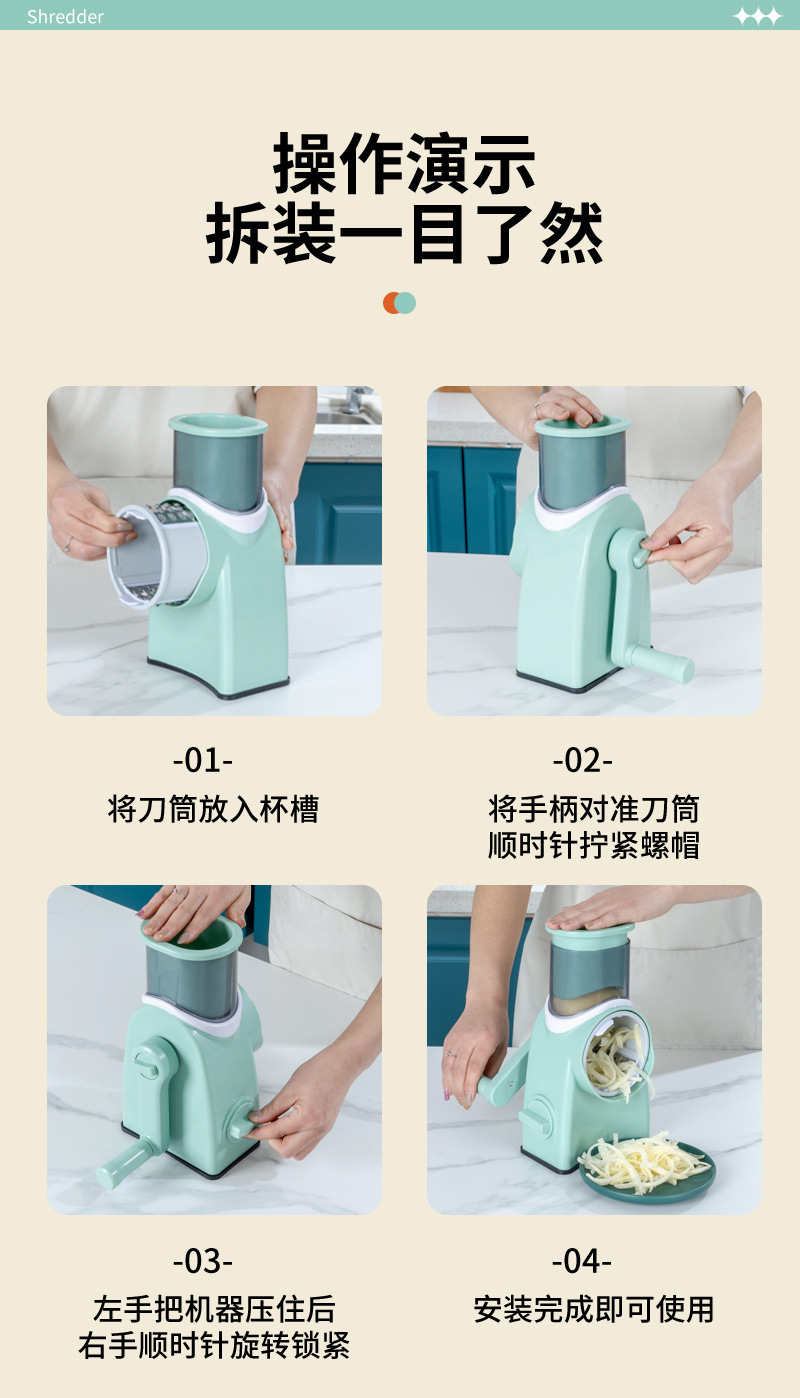 Shredder

操作演示
拆装一目了然

-01-
将刀筒放入杯槽

-02-
将手柄对准刀筒
顺时针拧紧螺帽

-03-
左手把机器压住后
右手顺时针旋转锁紧

-04-
安装完成即可使用