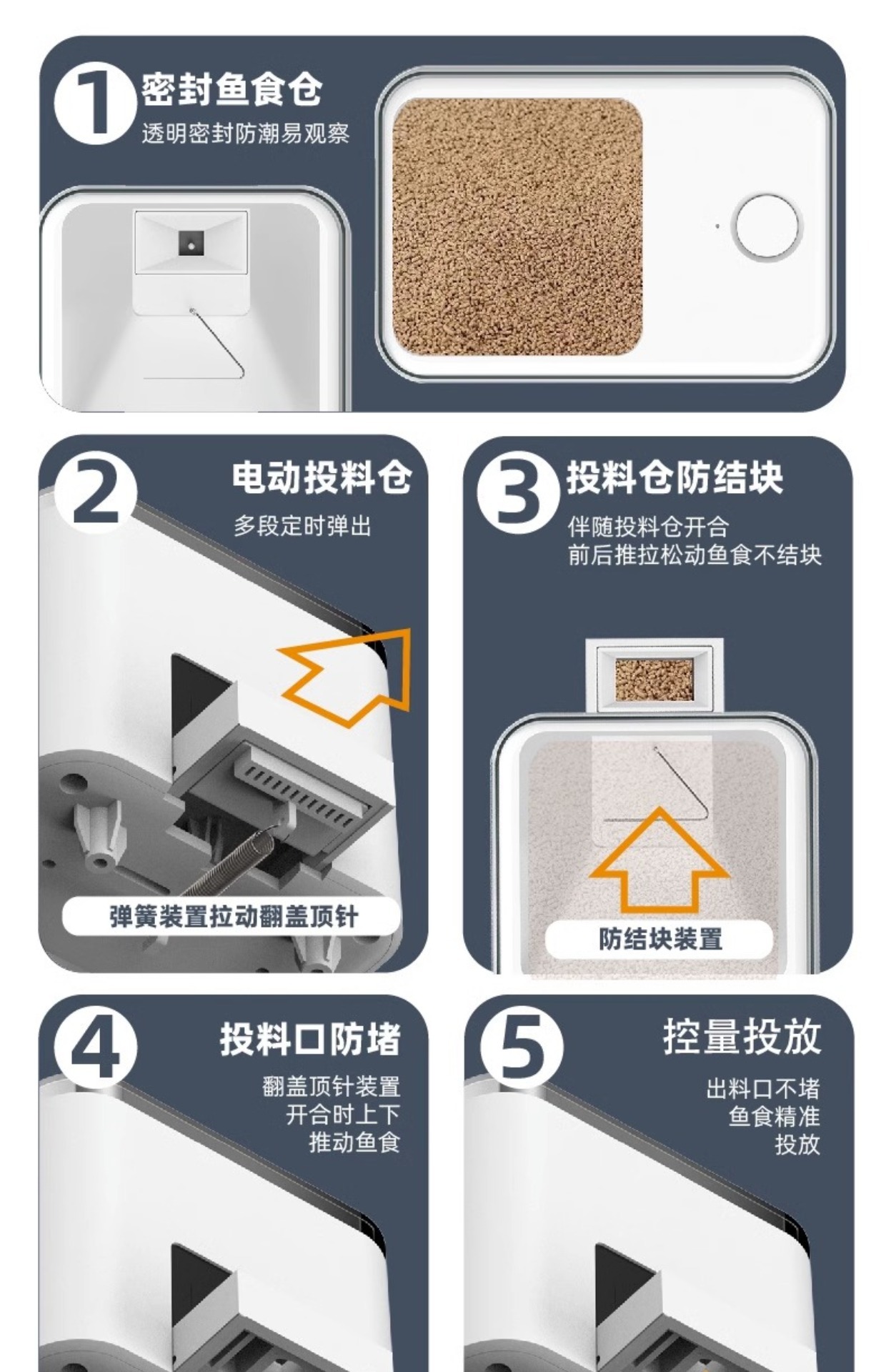 1 密封鱼食仓
透明密封防潮易观察

2 电动投料仓
多段定时弹出

弹簧装置拉动翻盖顶针

3 投料仓防结块
伴随投料仓开合
前后推拉松动鱼食不结块

防结块装置

4 投料口防堵
翻盖顶针装置
开合时上下
推动鱼食

5 控量投放
出料口不堵
鱼食精准
投放