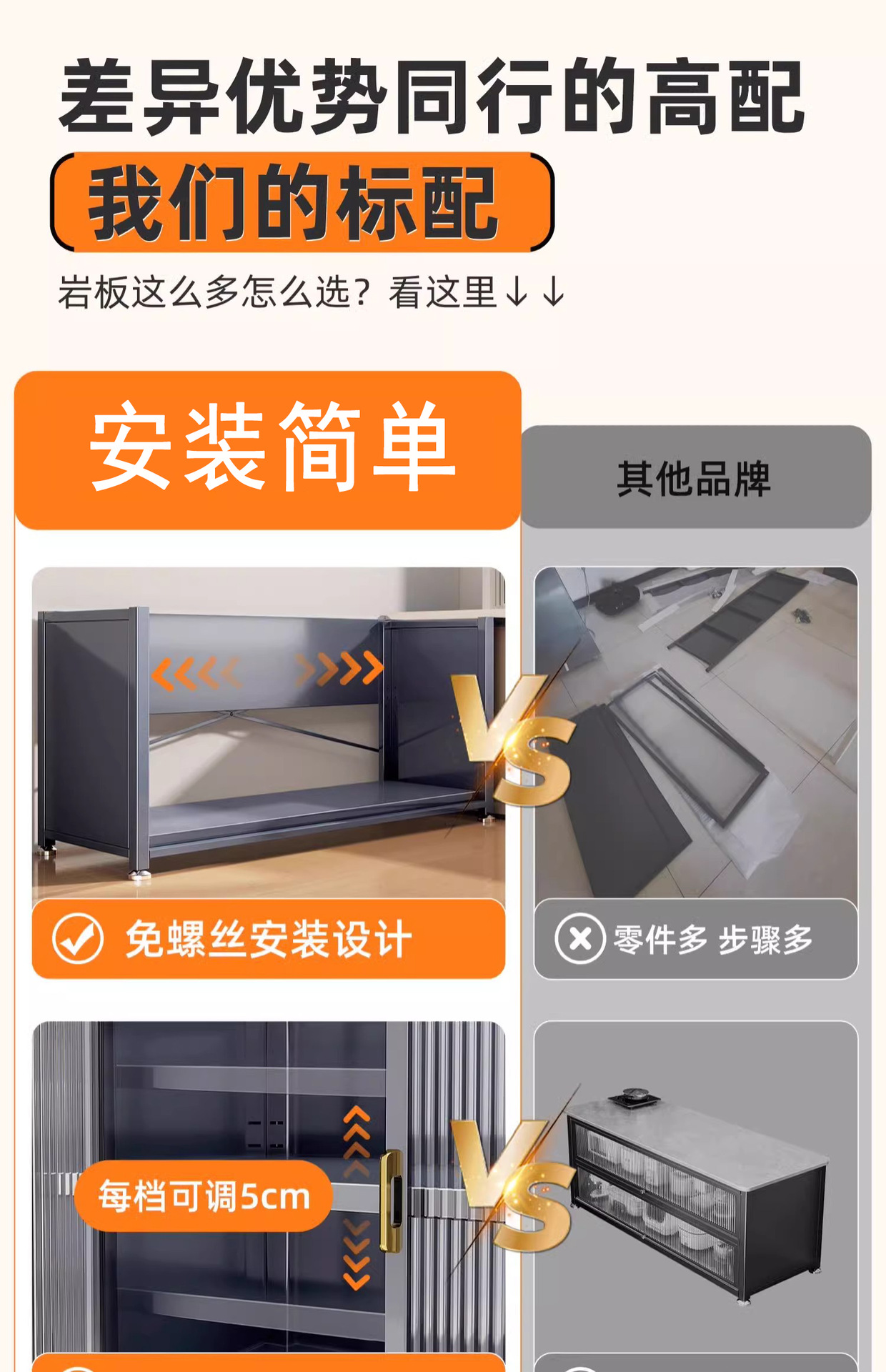 差异优势同行的高配
我们的标配
岩板这么多怎么选？看这里↓↓

安装简单

其他品牌

VS

免螺丝安装设计

零件多 步骤多

每档可调5cm

VS