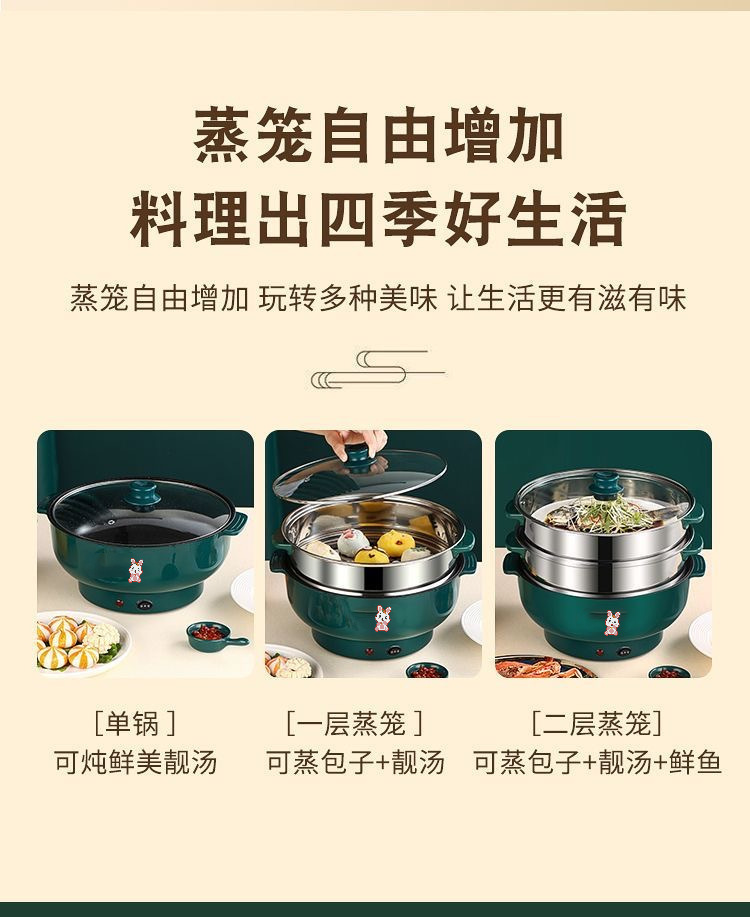 蒸笼自由增加
料理出四季好生活

蒸笼自由增加 玩转多种美味 让生活更有滋有味

[单锅]
可炖鲜美靓汤

[一层蒸笼]
可蒸包子+靓汤

[二层蒸笼]
可蒸包子+靓汤+鲜鱼