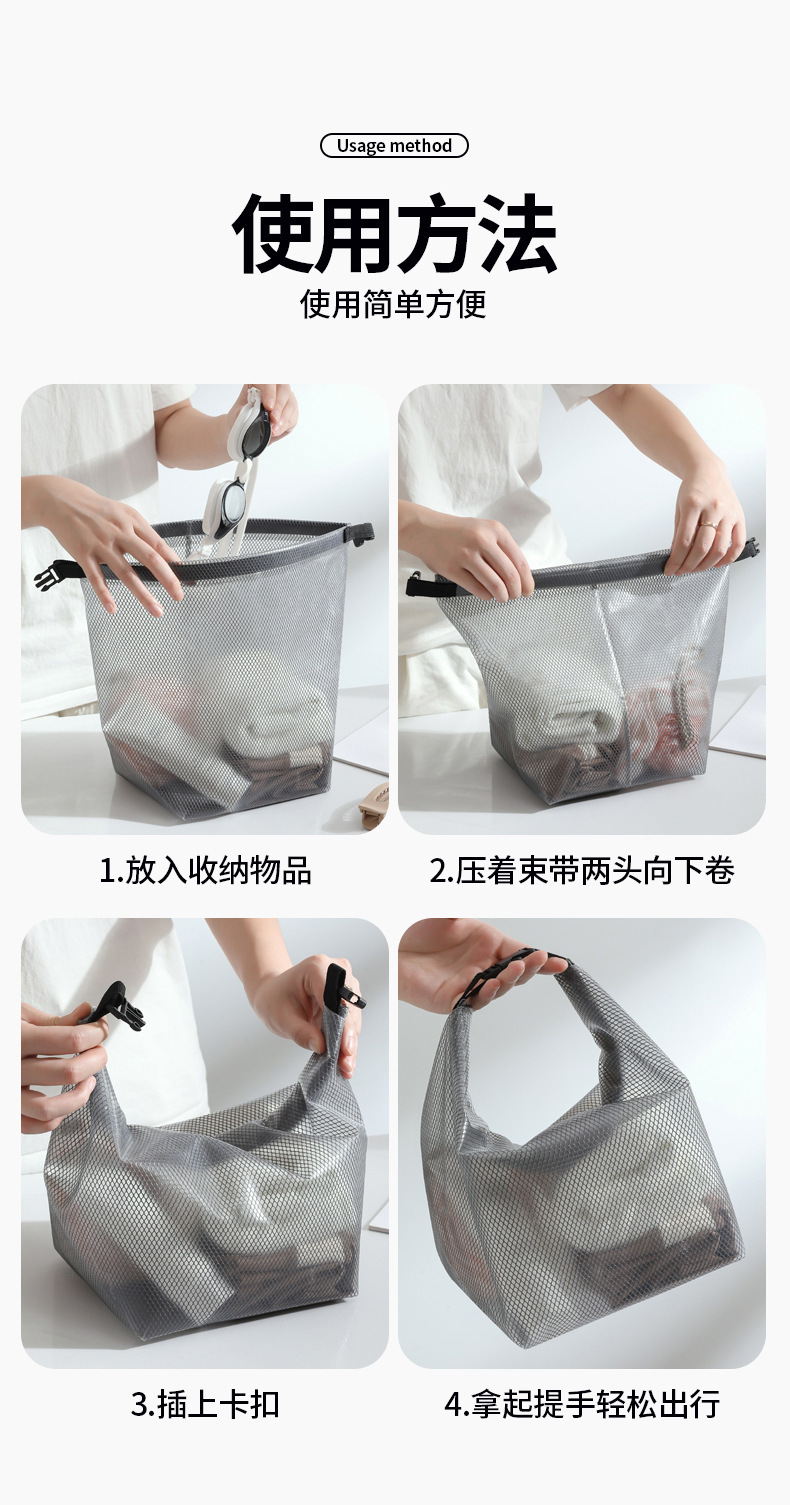 Usage method

使用方法

使用简单方便

1.放入收纳物品

2.压着束带两头向下卷

3.插上卡扣

4.拿起提手轻松出行