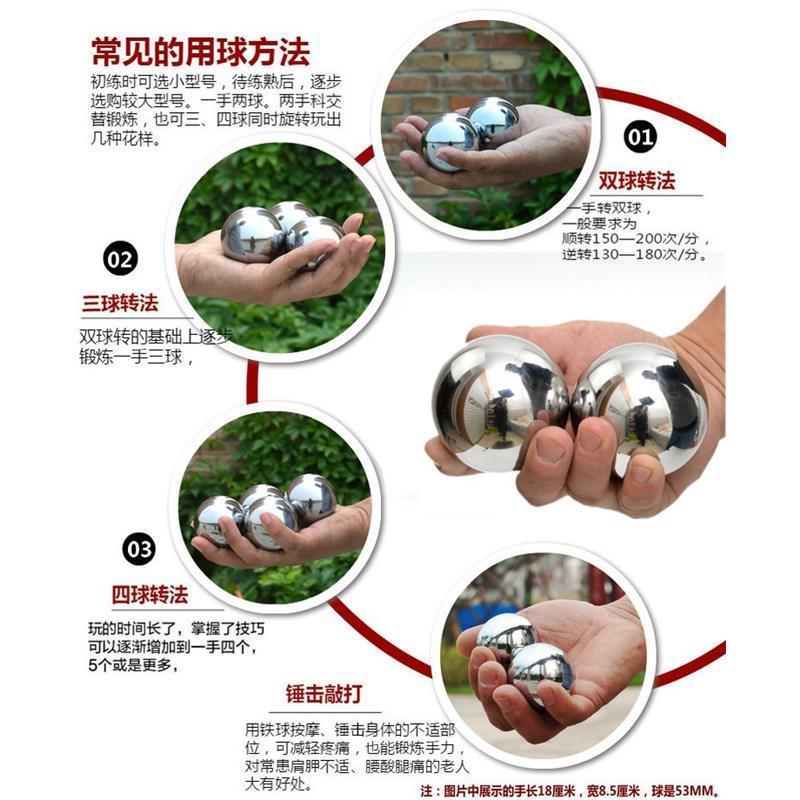 常见的用球方法

初练时可选小型号，待练熟后，逐步选购较大型号。一手两球。两手科交替锻炼，也可三、四球同时旋转玩出几种花样。

01

双球转法

一手转双球，一般要求为顺转150—200次/分，逆转130—180次/分。

02

三球转法

双球转的基础上逐步锻炼一手三球，

03

四球转法

玩的时间长了，掌握了技巧可以逐渐增加到一手四个，5个或是更多，

锤击敲打

用铁球按摩、锤击身体的不适部位，可减轻疼痛，也能锻炼手力，对常患肩胛不适、腰酸腿痛的老人大有好处。

注：图片中展示的手长18厘米，宽8.5厘米，球是53MM。