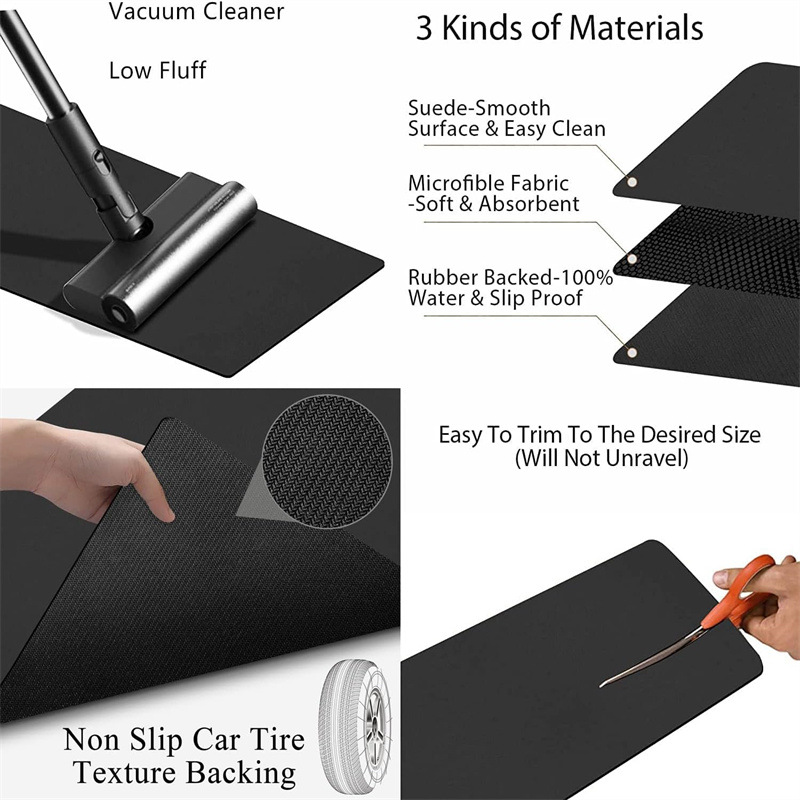 Vacuum Cleaner

Low Fluff

3 Kinds of Materials

Suede-Smooth Surface & Easy Clean

Microfible Fabric -Soft & Absorbent

Rubber Backed-100% Water & Slip Proof

Easy To Trim To The Desired Size (Will Not Unravel)

Non Slip Car Tire Texture Backing