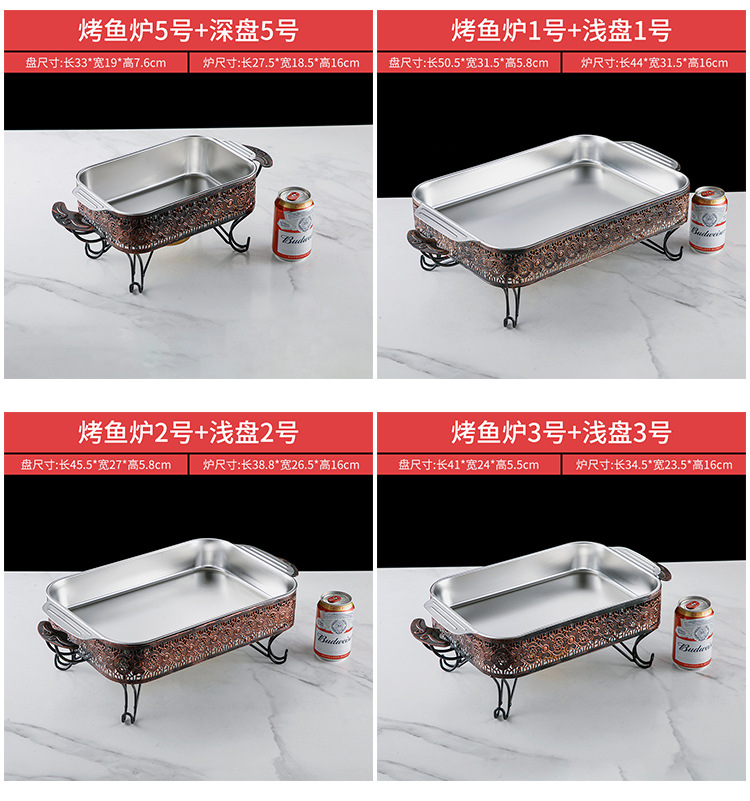 烤鱼炉5号+深盘5号

盘尺寸:长33*宽19*高7.6cm

炉尺寸:长27.5*宽18.5*高16cm

Budweiser

烤鱼炉1号+浅盘1号

盘尺寸:长50.5*宽31.5*高5.8cm

炉尺寸:长44*宽31.5*高16cm

Budweiser

烤鱼炉2号+浅盘2号

盘尺寸:长45.5*宽27*高5.8cm

炉尺寸:长38.8*宽26.5*高16cm

Budweiser

烤鱼炉3号+浅盘3号

盘尺寸:长41*宽24*高5.5cm

炉尺寸:长34.5*宽23.5*高16cm

Budweiser