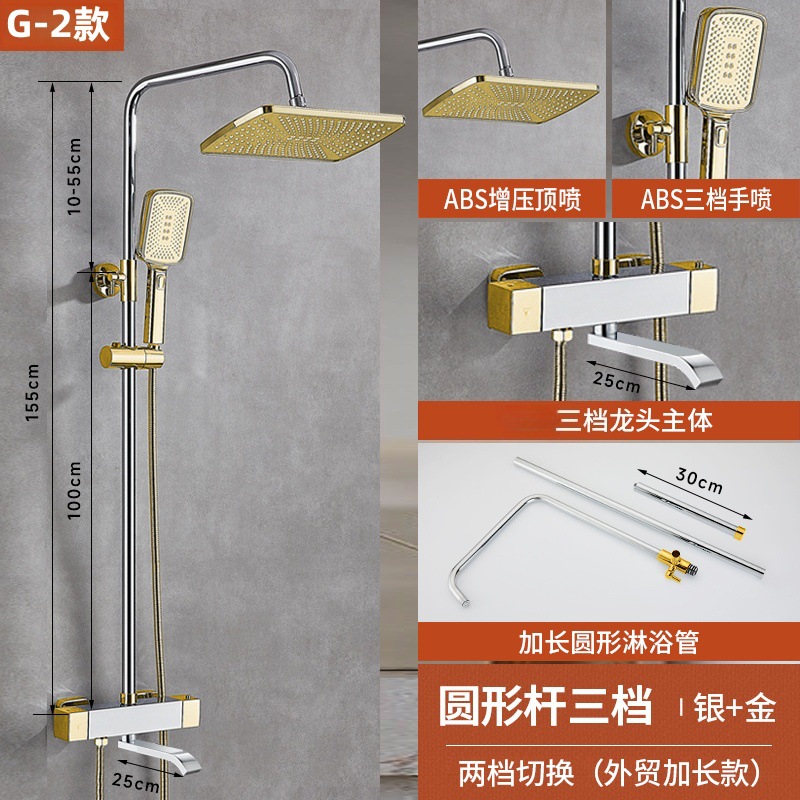 G-2款

10-55cm

155cm

100cm

25cm

ABS增压顶喷

ABS三档手喷

25cm

三档龙头主体

30cm

加长圆形淋浴管

圆形杆三档 | 银+金

两档切换（外贸加长款）