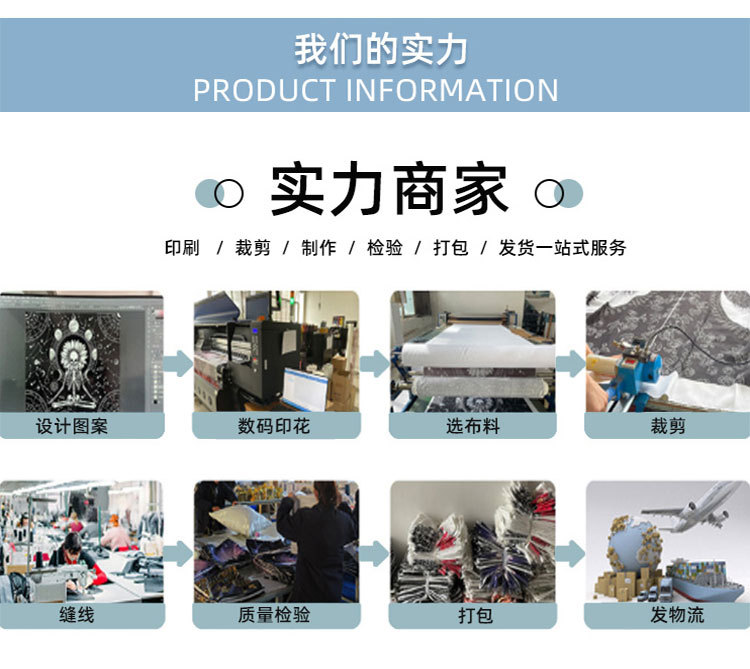 我们的实力
PRODUCT INFORMATION

实力商家

印刷 / 裁剪 / 制作 / 检验 / 打包 / 发货一站式服务

设计图案
数码印花
选布料
裁剪

缝线
质量检验
打包
发物流