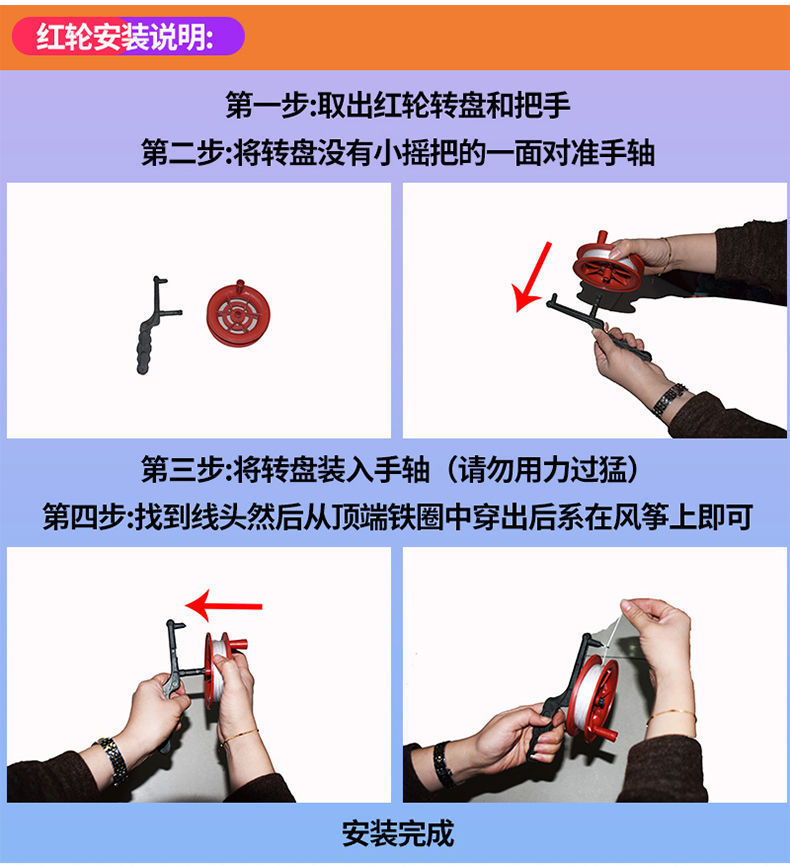 红轮安装说明:

第一步:取出红轮转盘和把手
第二步:将转盘没有小摇把的一面对准手轴

第三步:将转盘装入手轴（请勿用力过猛）
第四步:找到线头然后从顶端铁圈中穿出后系在风筝上即可

安装完成