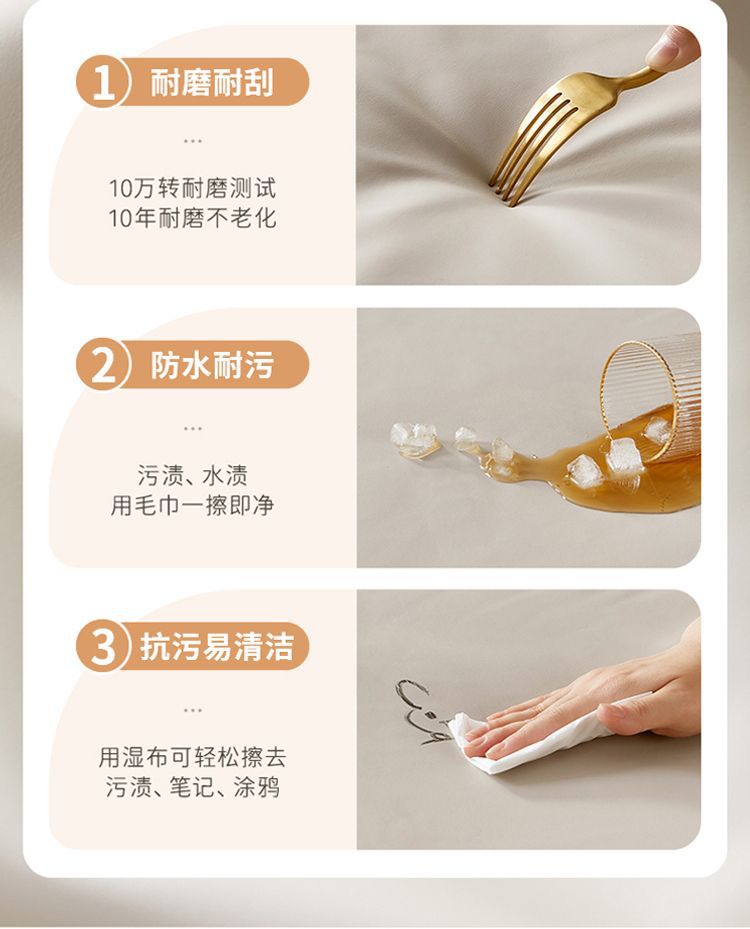 1 耐磨耐刮

...

10万转耐磨测试
10年耐磨不老化

2 防水耐污

...

污渍、水渍
用毛巾一擦即净

3 抗污易清洁

...

用湿布可轻松擦去
污渍、笔记、涂鸦