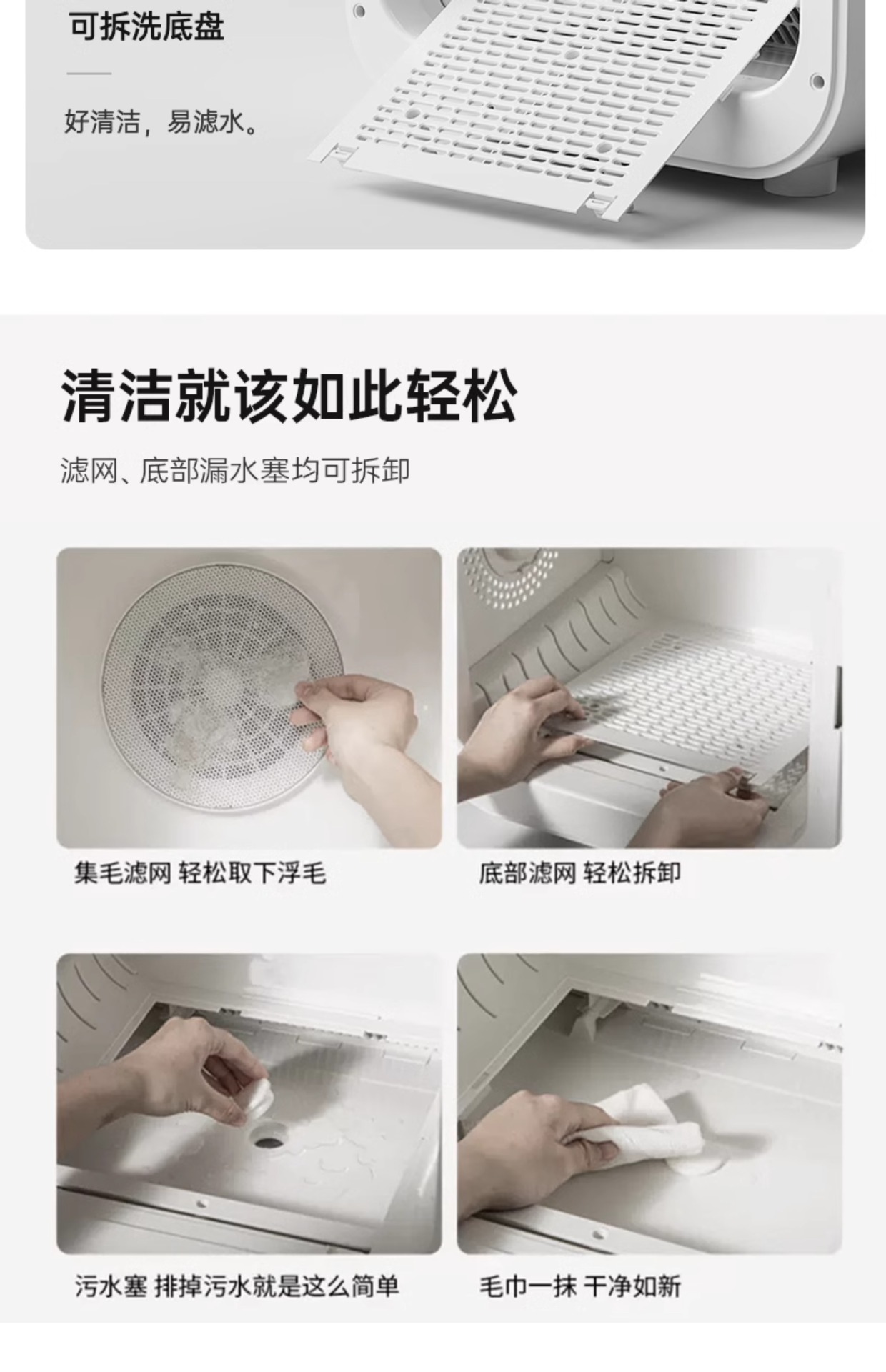 可拆洗底盘

好清洁，易滤水。

清洁就该如此轻松

滤网、底部漏水塞均可拆卸

集毛滤网 轻松取下浮毛

底部滤网 轻松拆卸

污水塞 排掉污水就是这么简单

毛巾一抹 干净如新