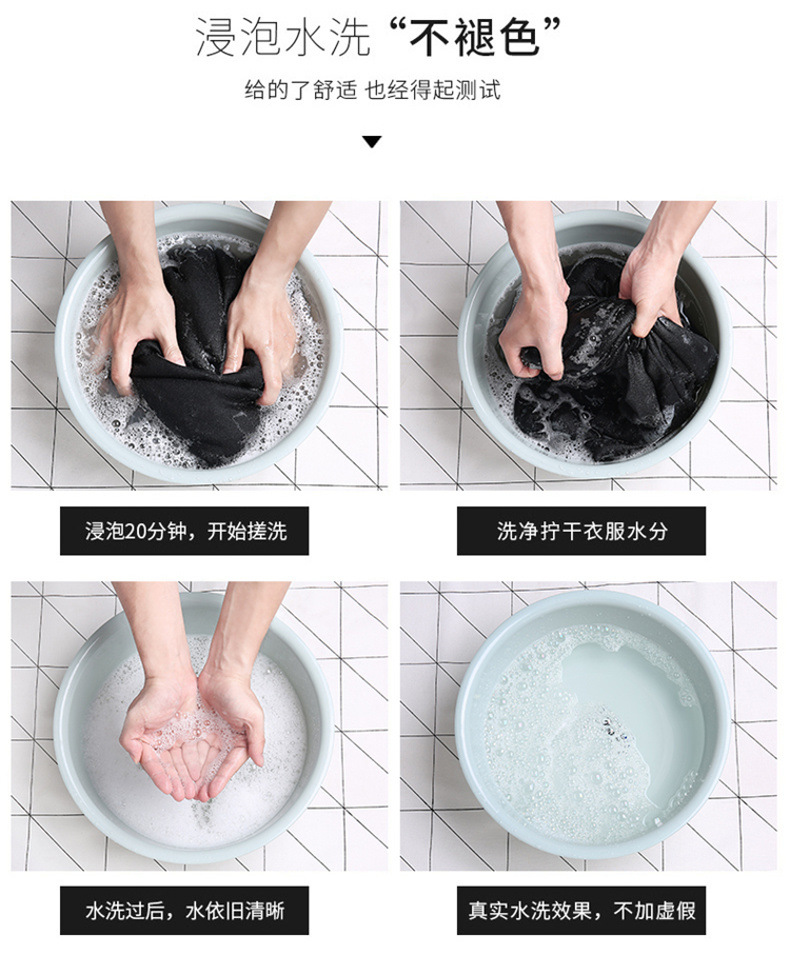 浸泡水洗“不褪色”

给的了舒适 也经得起测试

浸泡20分钟，开始搓洗

洗净拧干衣服水分

水洗过后，水依旧清晰

真实水洗效果，不加虚假