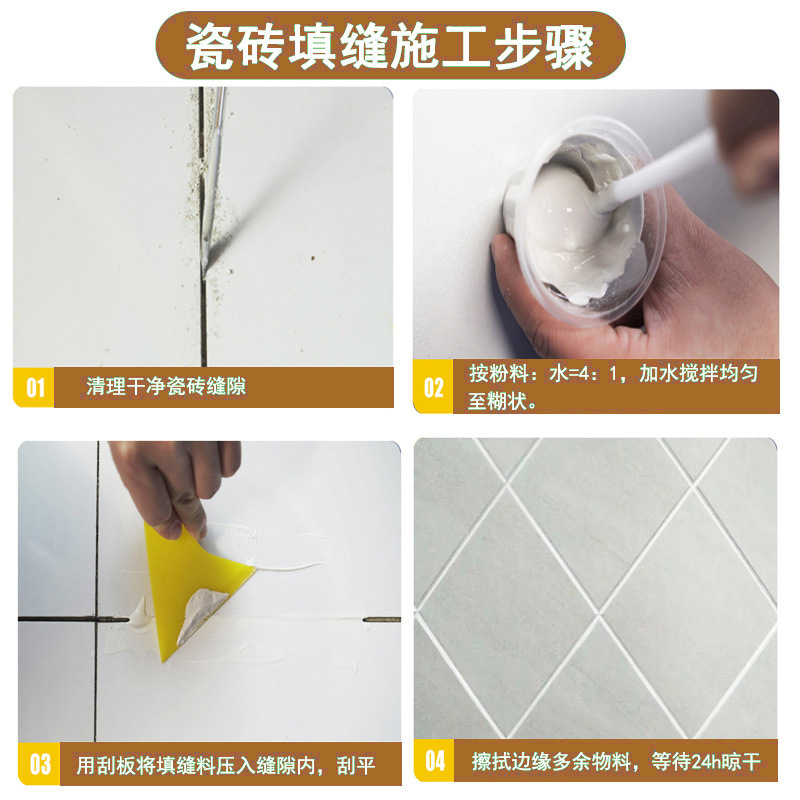 瓷砖填缝施工步骤

01 清理干净瓷砖缝隙

02 按粉料：水=4：1，加水搅拌均匀至糊状。

03 用刮板将填缝料压入缝隙内，刮平

04 擦拭边缘多余物料，等待24h晾干