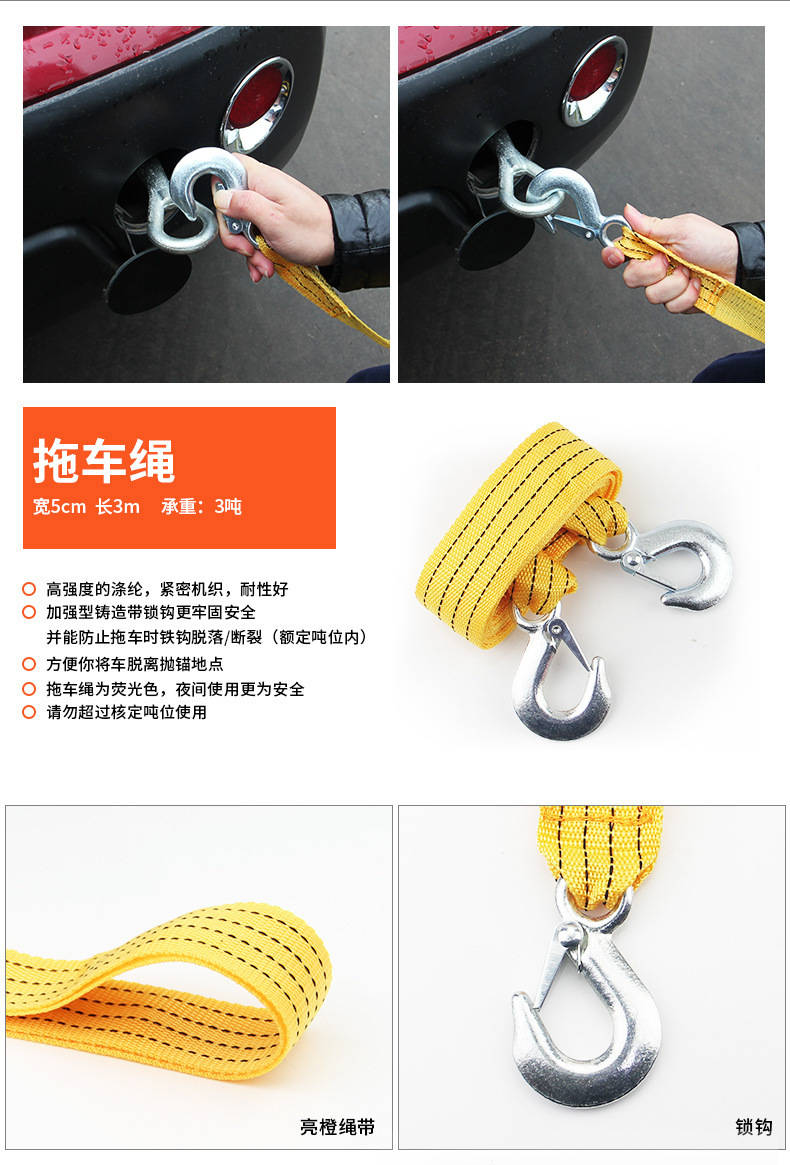 拖车绳

宽5cm 长3m 承重：3吨

高强度的涤纶，紧密机织，耐性好
加强型铸造带锁钩更牢固安全
并能防止拖车时铁钩脱落/断裂（额定吨位内）
方便你将车脱离抛锚地点
拖车绳为荧光色，夜间使用更为安全
请勿超过核定吨位使用

亮橙绳带

锁钩