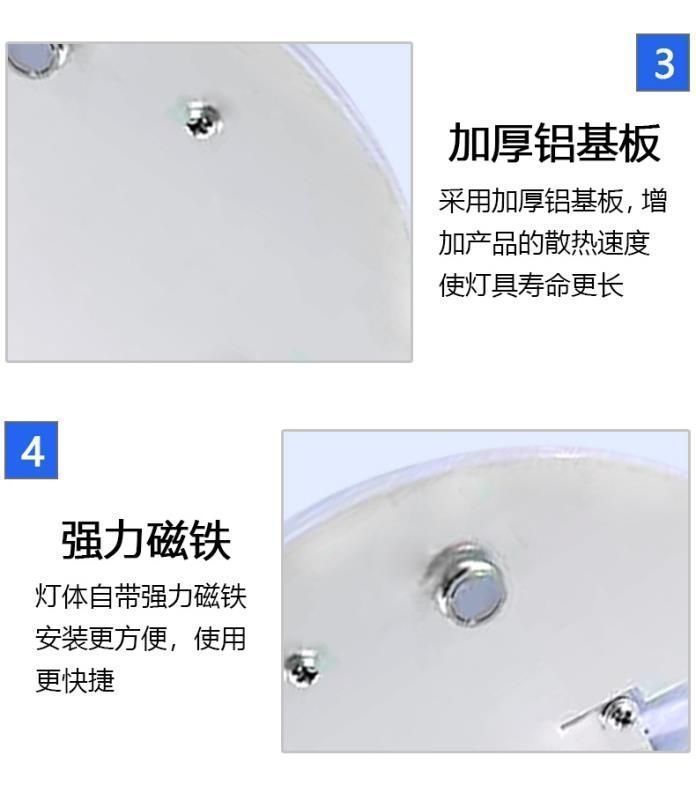 3

加厚铝基板

采用加厚铝基板，增加产品的散热速度使灯具寿命更长

4

强力磁铁

灯体自带强力磁铁安装更方便，使用更快捷