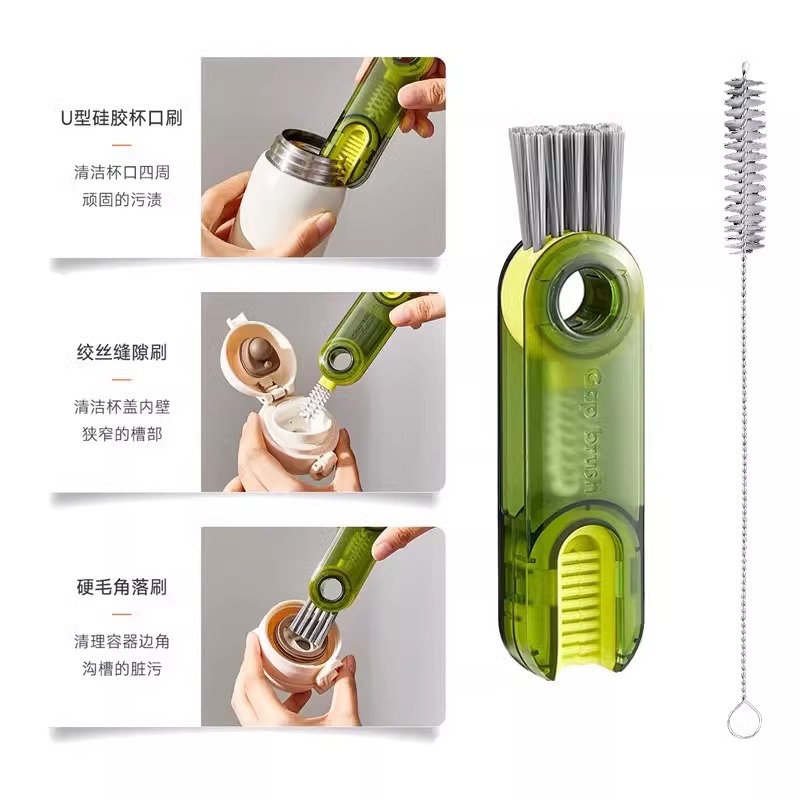 U型硅胶杯口刷

清洁杯口四周
顽固的污渍

绞丝缝隙刷

清洁杯盖内壁
狭窄的槽部

硬毛角落刷

清理容器边角
沟槽的脏污

cup brush