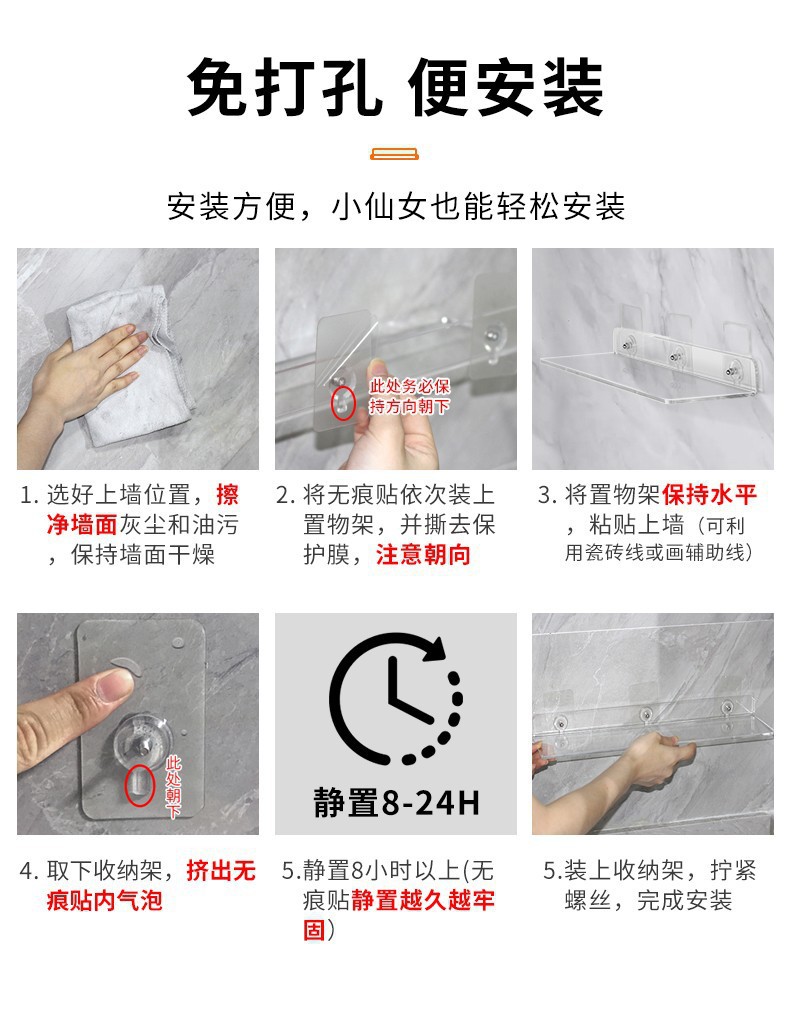 免打孔 便安装

安装方便，小仙女也能轻松安装

此处务必保持方向朝下

1. 选好上墙位置，擦净墙面灰尘和油污，保持墙面干燥

2. 将无痕贴依次装上置物架，并撕去保护膜，注意朝向

3. 将置物架保持水平，粘贴上墙（可利用瓷砖线或画辅助线）

此处朝下

静置8-24H

4. 取下收纳架，挤出无痕贴内气泡

5.静置8小时以上(无痕贴静置越久越牢固)

5.装上收纳架，拧紧螺丝，完成安装