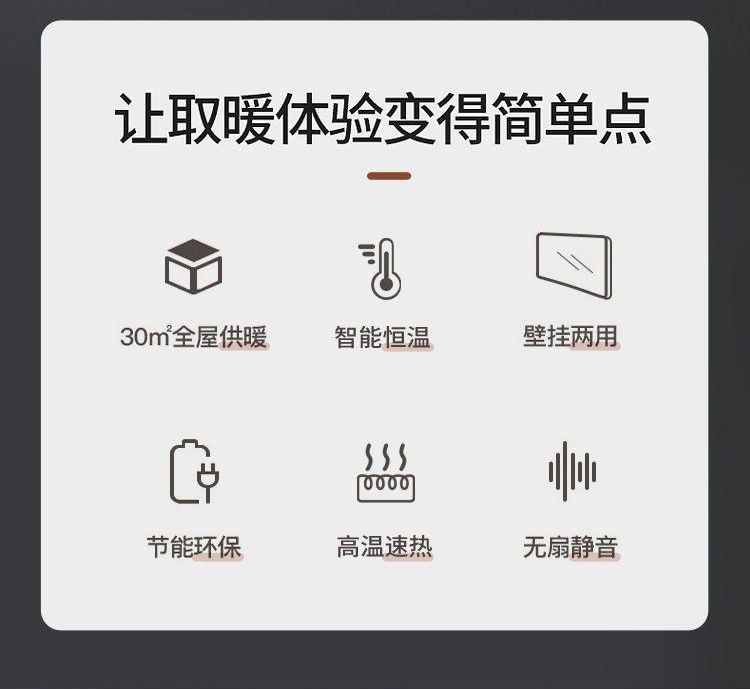 让取暖体验变得简单点

30m²全屋供暖 智能恒温 壁挂两用

节能环保 高温速热 无扇静音