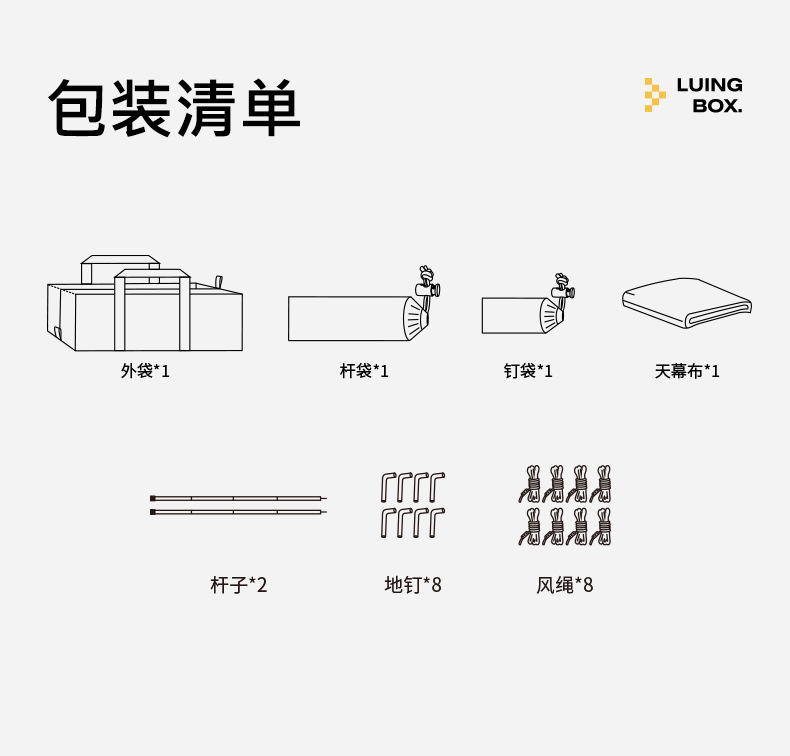 包装清单

LUING BOX.

外袋*1

杆袋*1

钉袋*1

天幕布*1

杆子*2

地钉*8

风绳*8