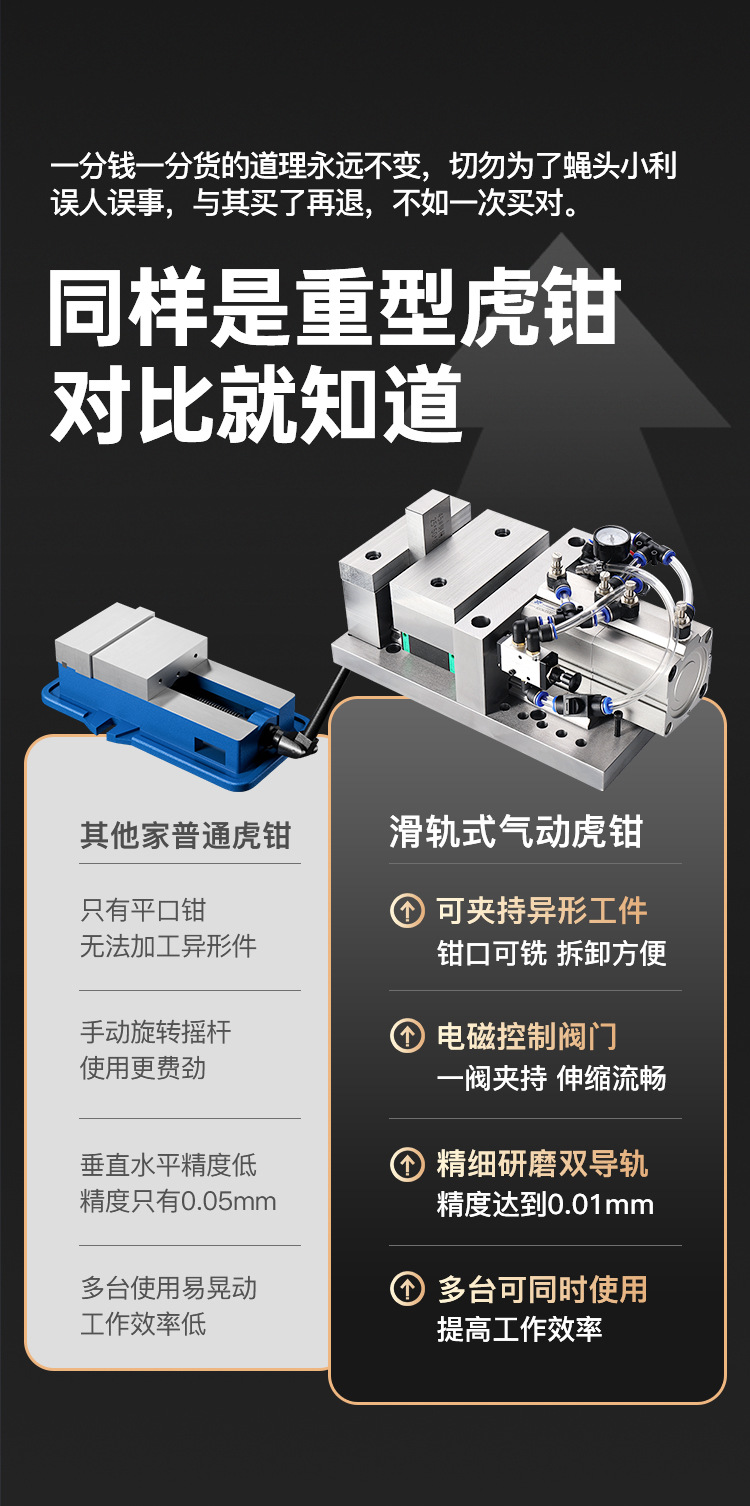 一分钱一分货的道理永远不变，切勿为了蝇头小利误人误事，与其买了再退，不如一次买对。

同样是重型虎钳
对比就知道

其他家普通虎钳

只有平口钳
无法加工异形件

手动旋转摇杆
使用更费劲

垂直水平精度低
精度只有0.05mm

多台使用易晃动
工作效率低

滑轨式气动虎钳

可夹持异形工件
钳口可铣 拆卸方便

电磁控制阀门
一阀夹持 伸缩流畅

精细研磨双导轨
精度达到0.01mm

多台可同时使用
提高工作效率