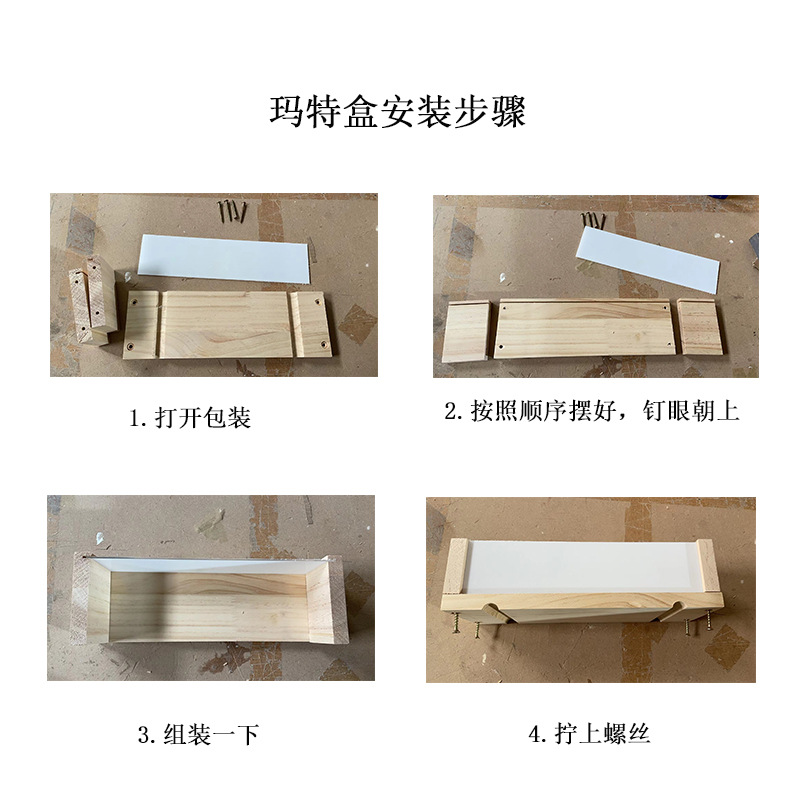 玛特盒安装步骤

1. 打开包装

2. 按照顺序摆好，钉眼朝上

3. 组装一下

4. 拧上螺丝