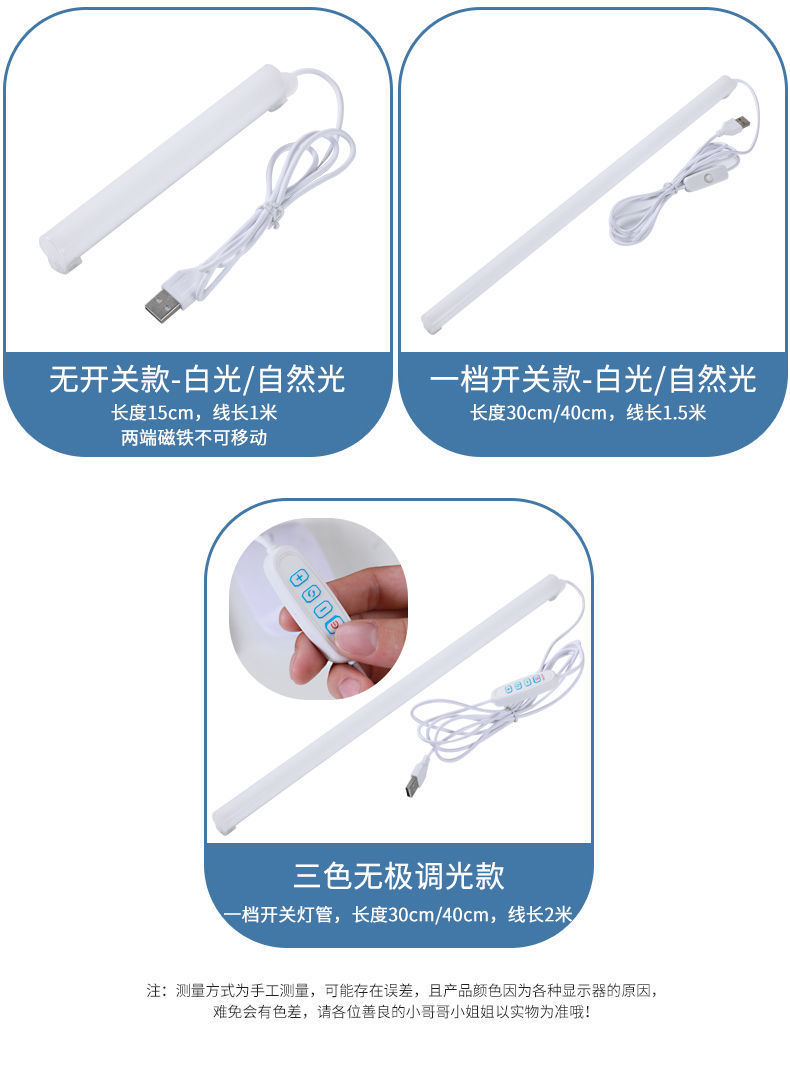 无开关款-白光/自然光
长度15cm，线长1米
两端磁铁不可移动

一档开关款-白光/自然光
长度30cm/40cm，线长1.5米

三色无极调光款
一档开关灯管，长度30cm/40cm，线长2米

注：测量方式为手工测量，可能存在误差，且产品颜色因为各种显示器的原因，难免会有色差，请各位善良的小哥哥小姐姐以实物为准哦！