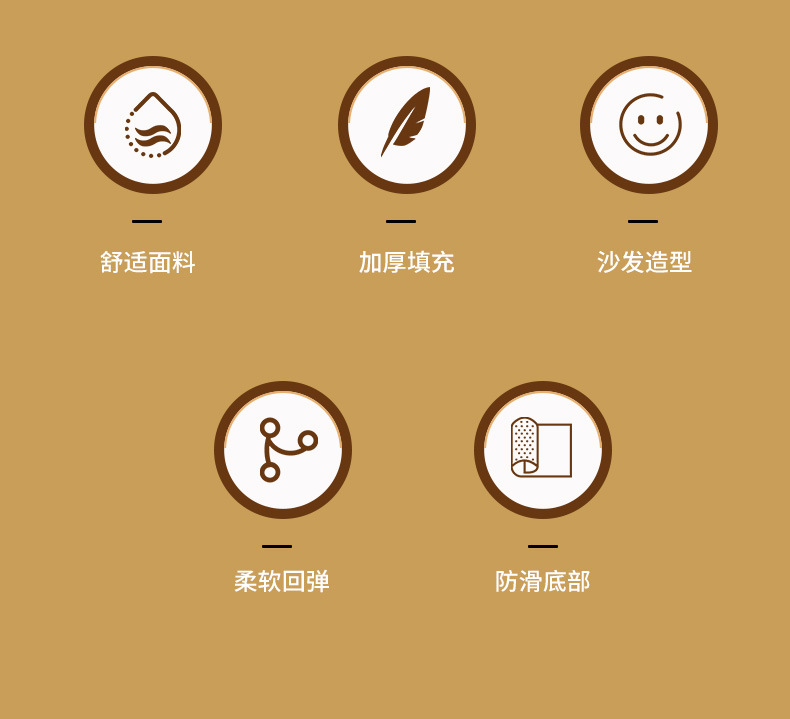 舒适面料

加厚填充

沙发造型

柔软回弹

防滑底部